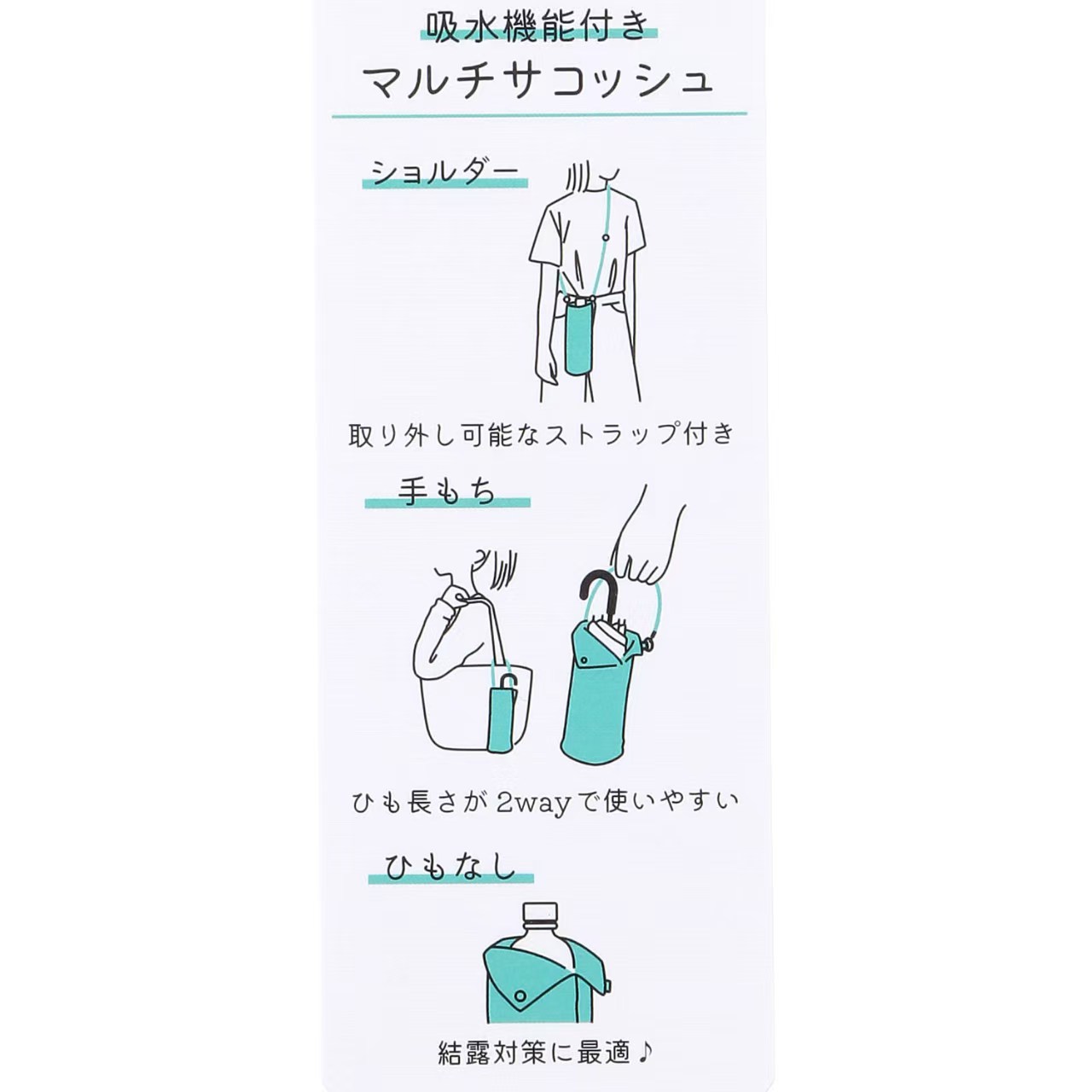 吸水機能付き
マルチサコッシュ

ショルダー

取り外し可能なストラップ付き

手もち

ひも長さが 2wayで使いやすい

ひもなし

結露対策に最適♪