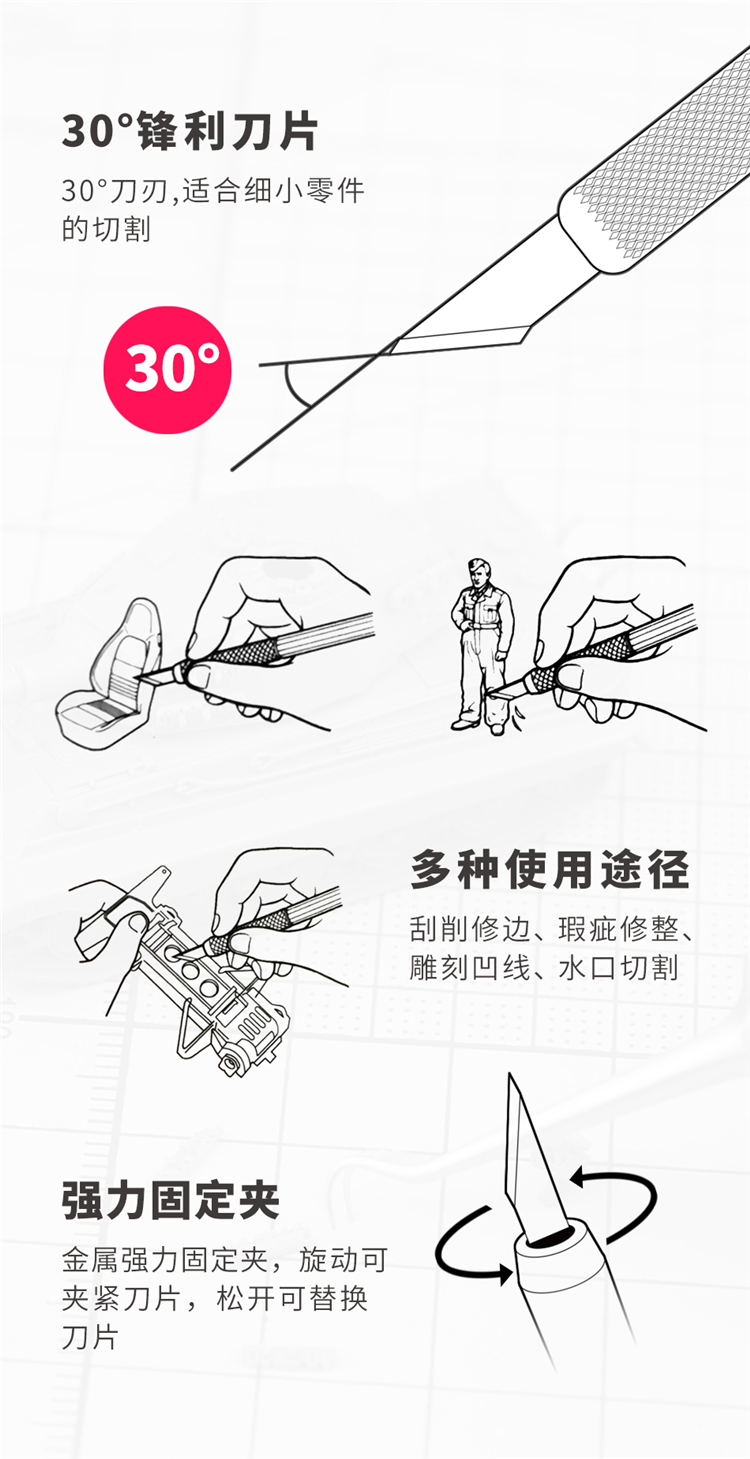 30°锋利刀片

30°刀刃,适合细小零件的切割

30°

多种使用途径

刮削修边、瑕疵修整、雕刻凹线、水口切割

强力固定夹

金属强力固定夹，旋动可夹紧刀片，松开可替换刀片