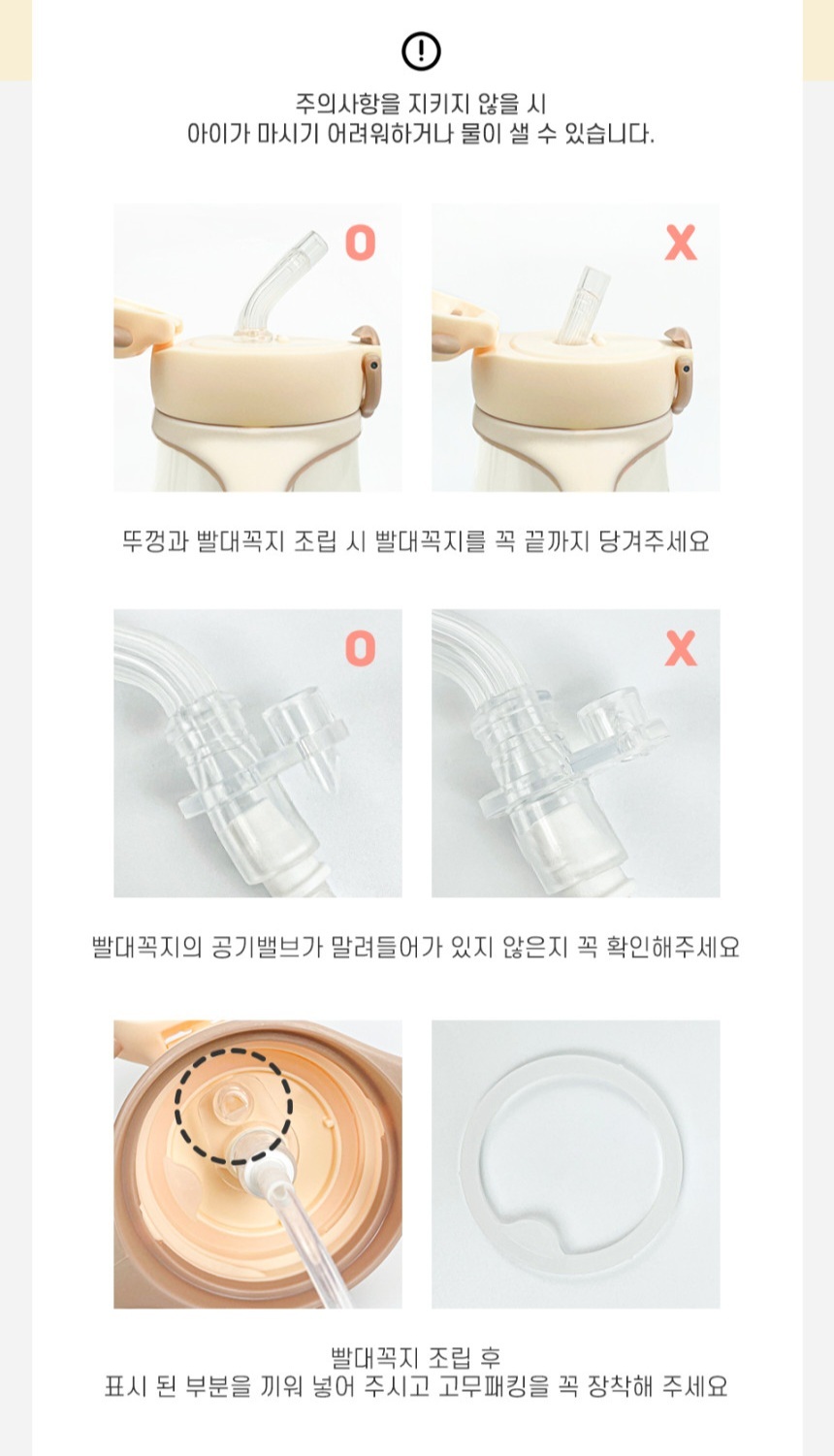 !

주의사항을 지키지 않을 시
아이가 마시기 어려워하거나 물이 샐 수 있습니다.

O

X

뚜껑과 빨대꼭지 조립 시 빨대꼭지를 꼭 끝까지 당겨주세요

O

X

빨대꼭지의 공기밸브가 말려들어가 있지 않은지 꼭 확인해주세요

빨대꼭지 조립 후
표시 된 부분을 끼워 넣어 주시고 고무패킹을 꼭 장착해 주세요