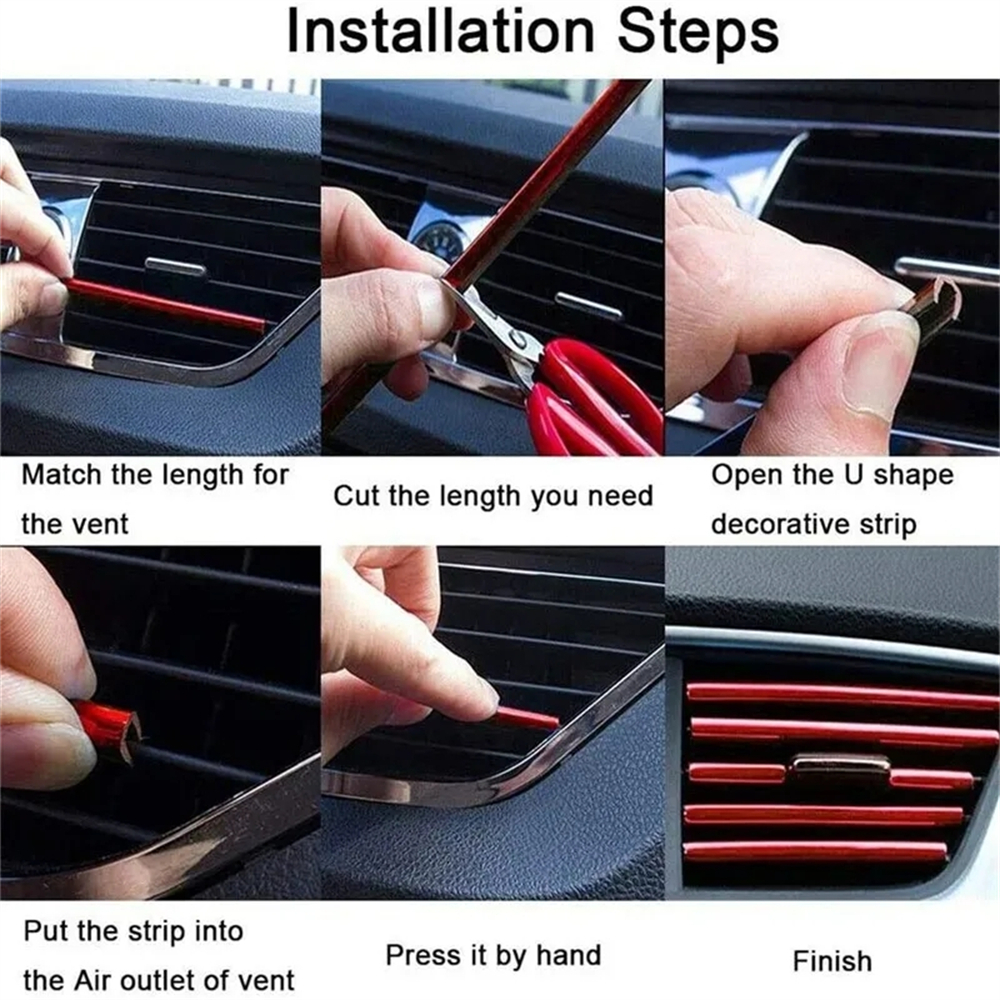 Installation Steps

Match the length for the vent

Cut the length you need

Open the U shape decorative strip

Put the strip into the Air outlet of vent

Press it by hand

Finish