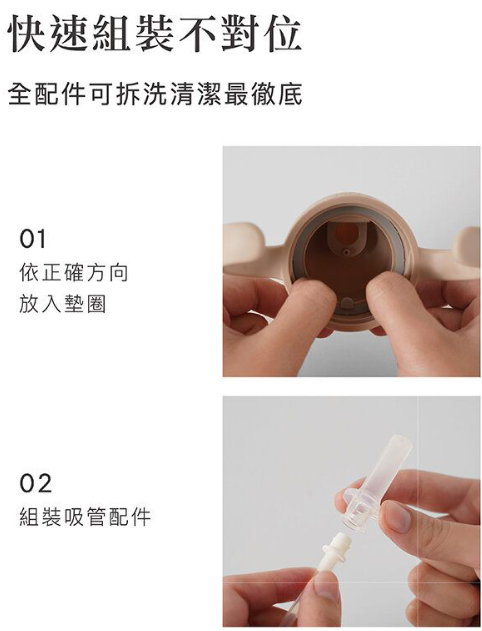 快速組裝不對位

全配件可拆洗清潔最徹底

01
依正確方向
放入墊圈

02
組裝吸管配件