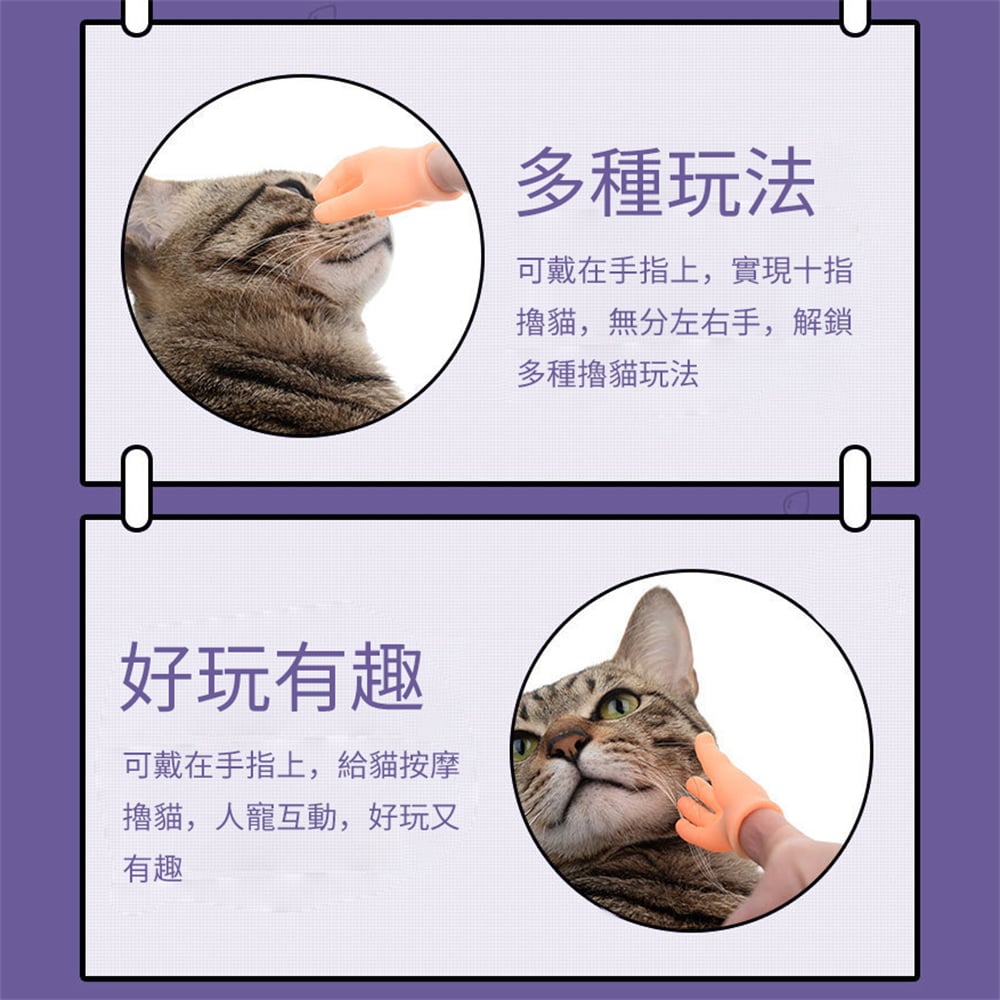 多種玩法

可戴在手指上，實現十指擼貓，無分左右手，解鎖多種擼貓玩法

好玩有趣

可戴在手指上，給貓按摩擼貓，人寵互動，好玩又有趣