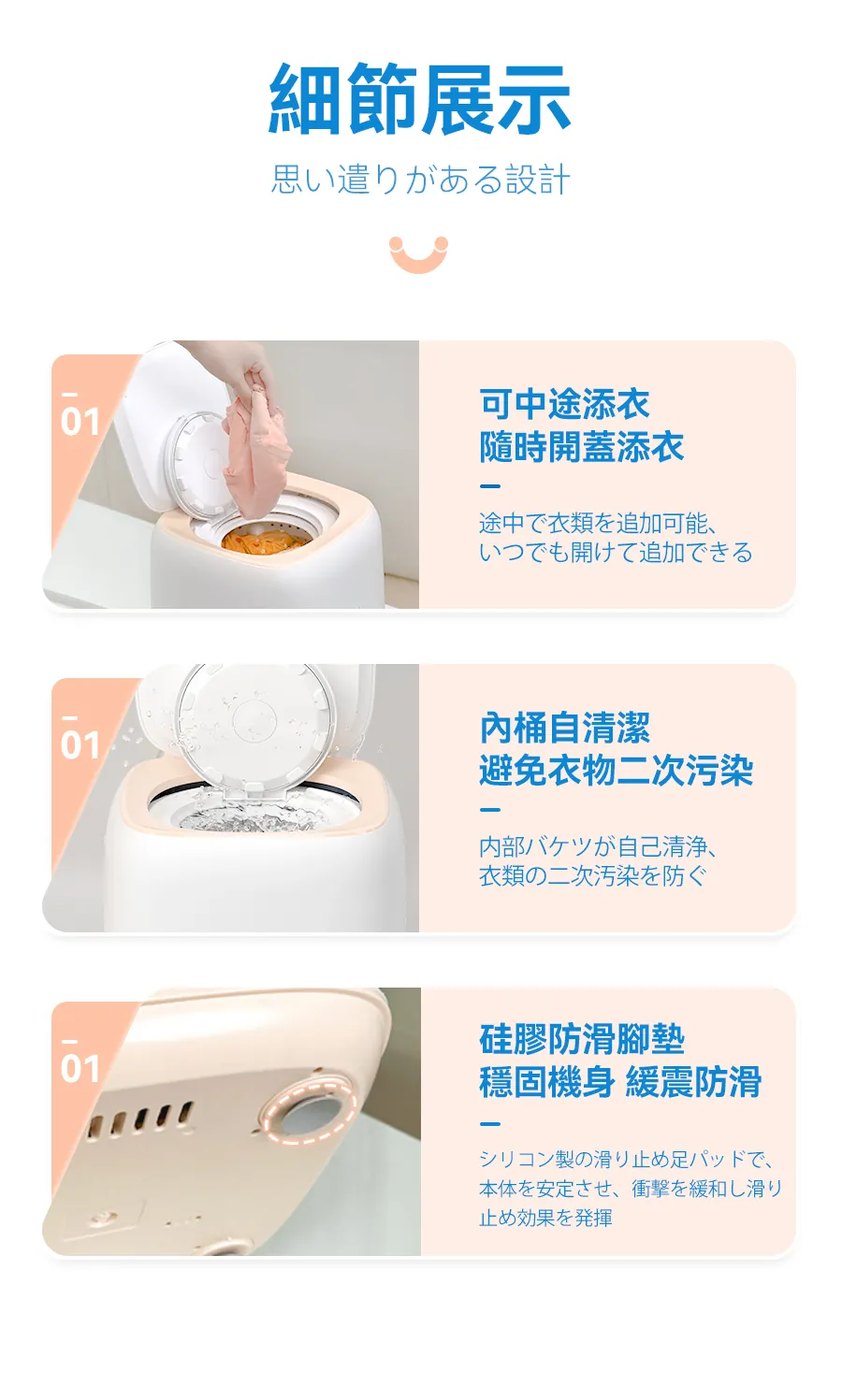 細節展示

思い遣りがある設計

01

可中途添衣
隨時開蓋添衣

途中で衣類を追加可能、
いつでも開けて追加できる

01

內桶自清潔
避免衣物二次污染

内部バケツが自己清浄、
衣類の二次汚染を防ぐ

01

硅膠防滑腳墊
穩固機身 緩震防滑

シリコン製の滑り止め足パッドで、
本体を安定させ、衝撃を緩和し滑り
止め効果を発揮