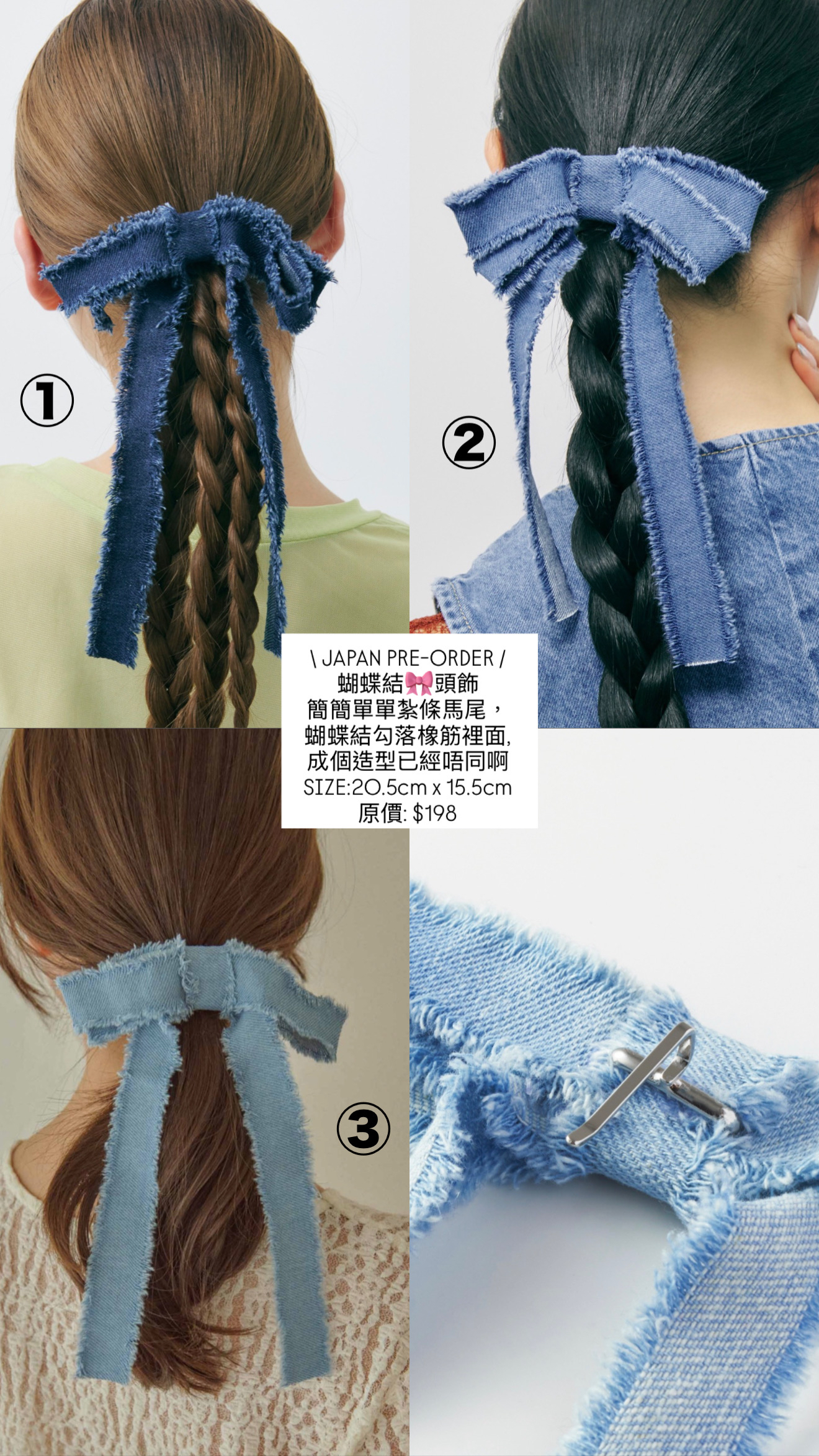 ①

②

\ JAPAN PRE-ORDER /
蝴蝶結🎀頭飾
簡簡單單紮條馬尾，
蝴蝶結勾落橡筋裡面,
成個造型已經唔同啊
SIZE:20.5cm x 15.5cm
原價: $198

③