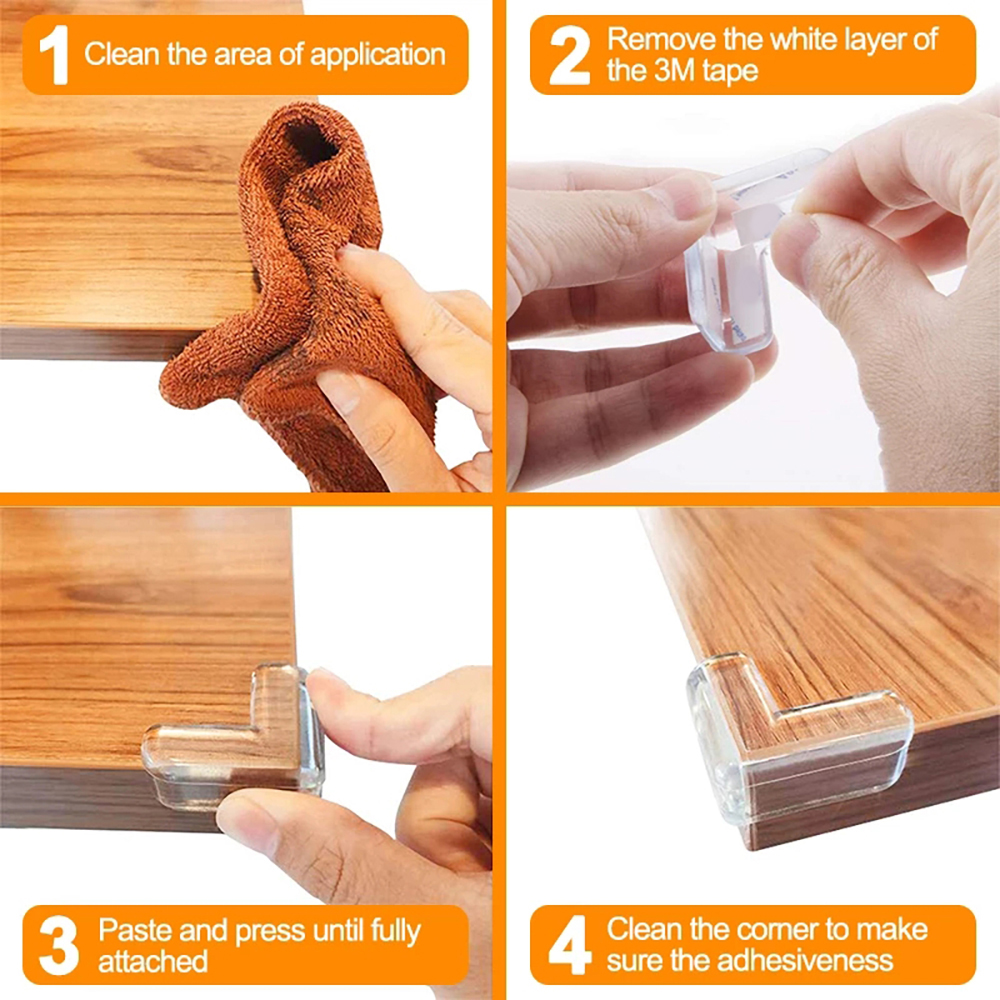 1 Clean the area of application

2 Remove the white layer of the 3M tape

3 Paste and press until fully attached

4 Clean the corner to make sure the adhesiveness