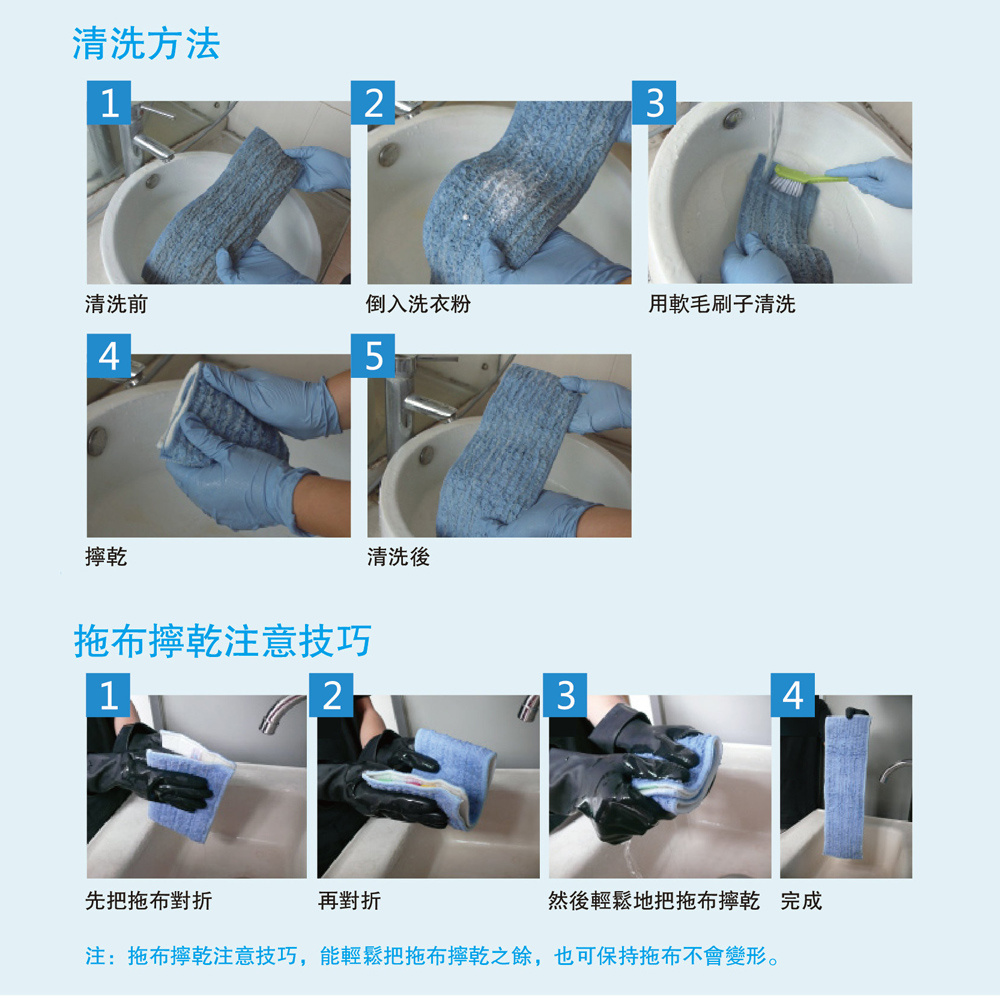 清洗方法

1
清洗前

2
倒入洗衣粉

3
用軟毛刷子清洗

4
擰乾

5
清洗後

拖布擰乾注意技巧

1
先把拖布對折

2
再對折

3
然後輕鬆地把拖布擰乾

4
完成

注：拖布擰乾注意技巧，能輕鬆把拖布擰乾之餘，也可保持拖布不會變形。