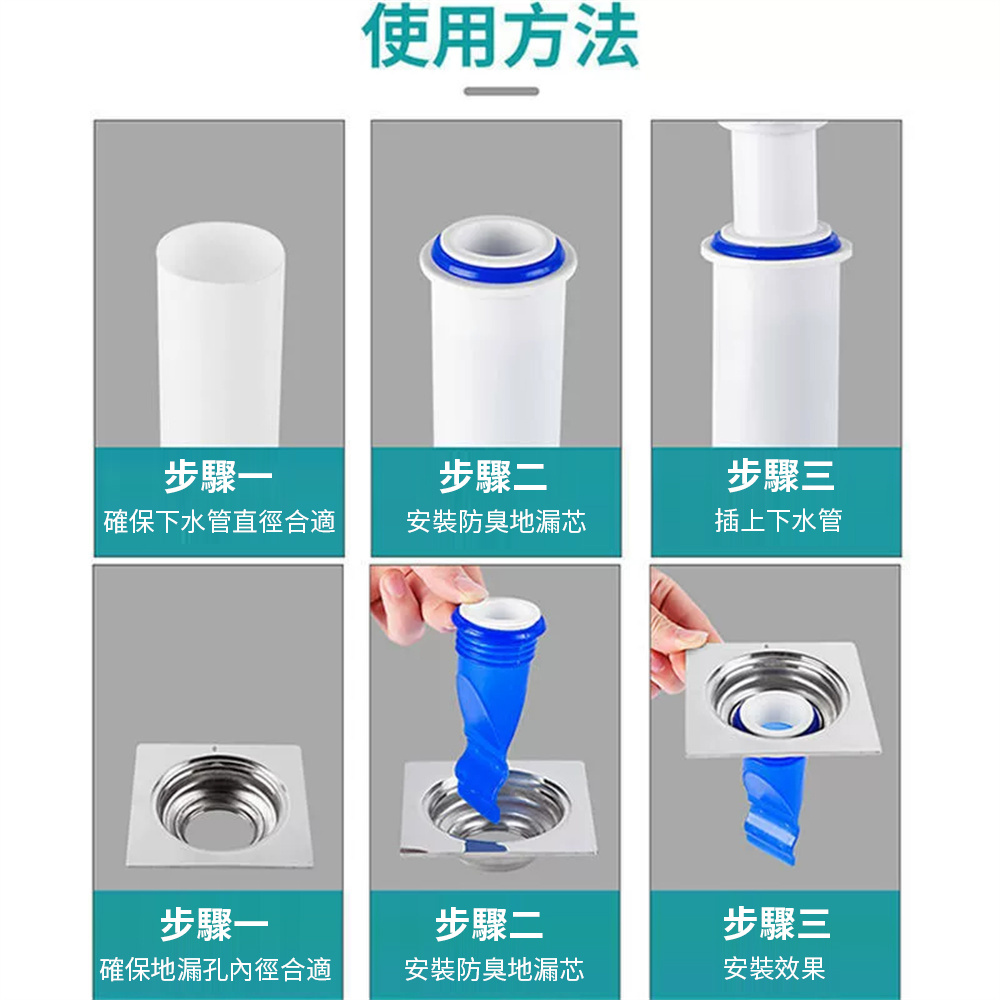 使用方法

步驟一
確保下水管直徑合適

步驟二
安裝防臭地漏芯

步驟三
插上下水管

步驟一
確保地漏孔內徑合適

步驟二
安裝防臭地漏芯

步驟三
安裝效果