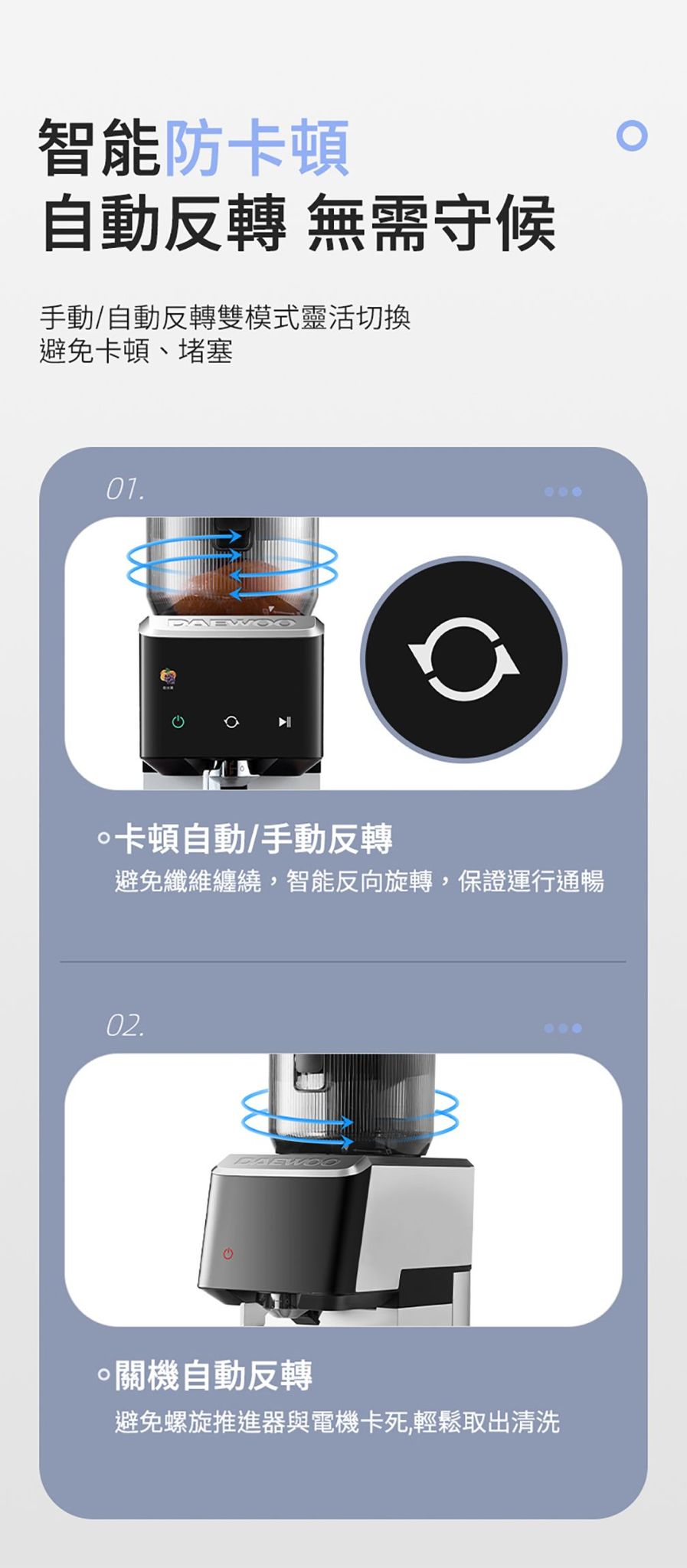 智能防卡頓
自動反轉 無需守候

手動/自動反轉雙模式靈活切換
避免卡頓、堵塞

01.

DAEWOO

卡頓自動/手動反轉
避免纖維纏繞，智能反向旋轉，保證運行通暢

02.

DAEWOO

關機自動反轉
避免螺旋推進器與電機卡死,輕鬆取出清洗