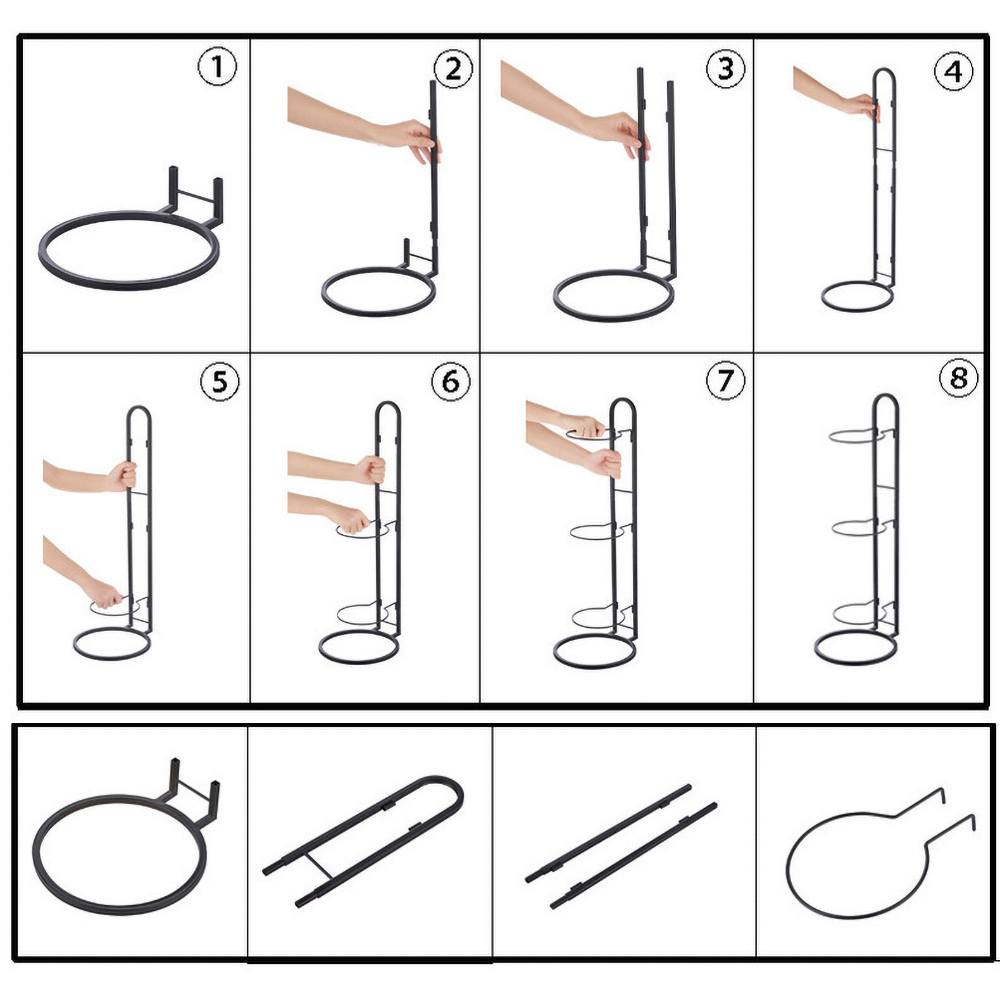 1
2
3
4
5
6
7
8