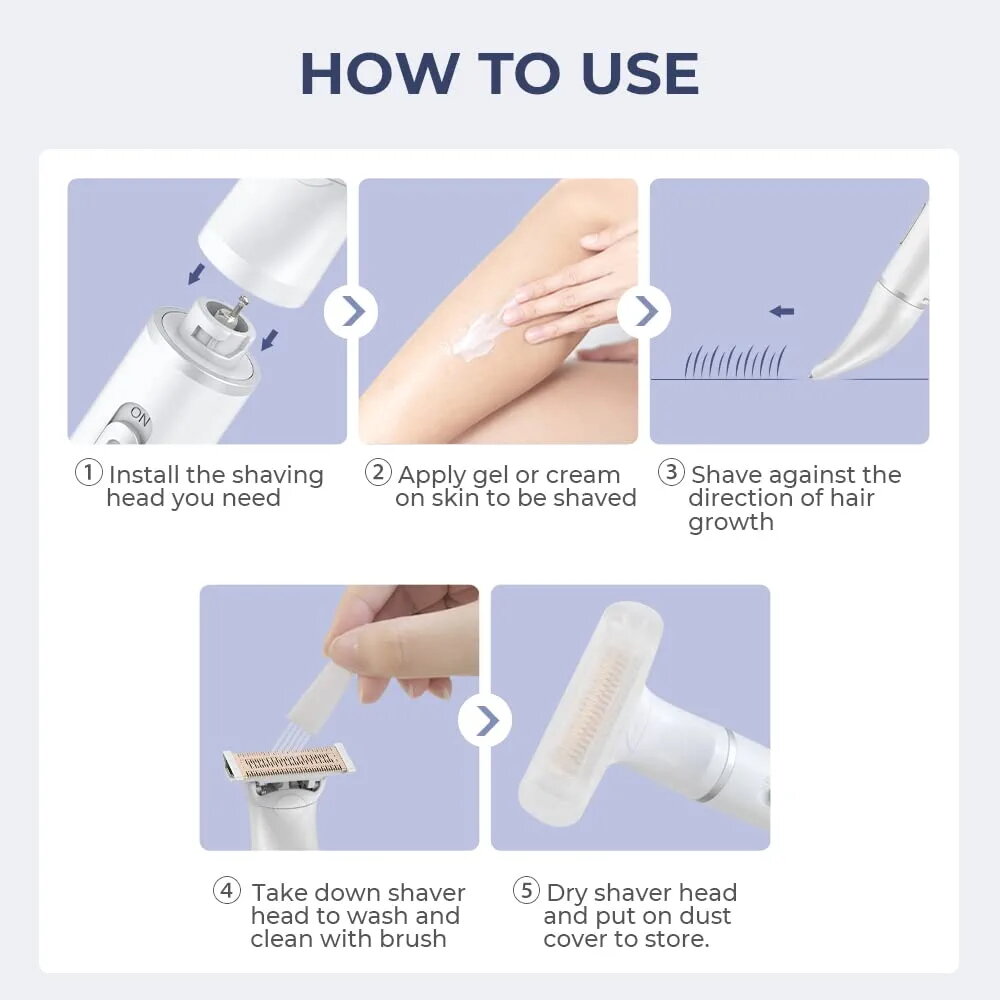 HOW TO USE

ON

① Install the shaving head you need

② Apply gel or cream on skin to be shaved

③ Shave against the direction of hair growth

④ Take down shaver head to wash and clean with brush

⑤ Dry shaver head and put on dust cover to store.