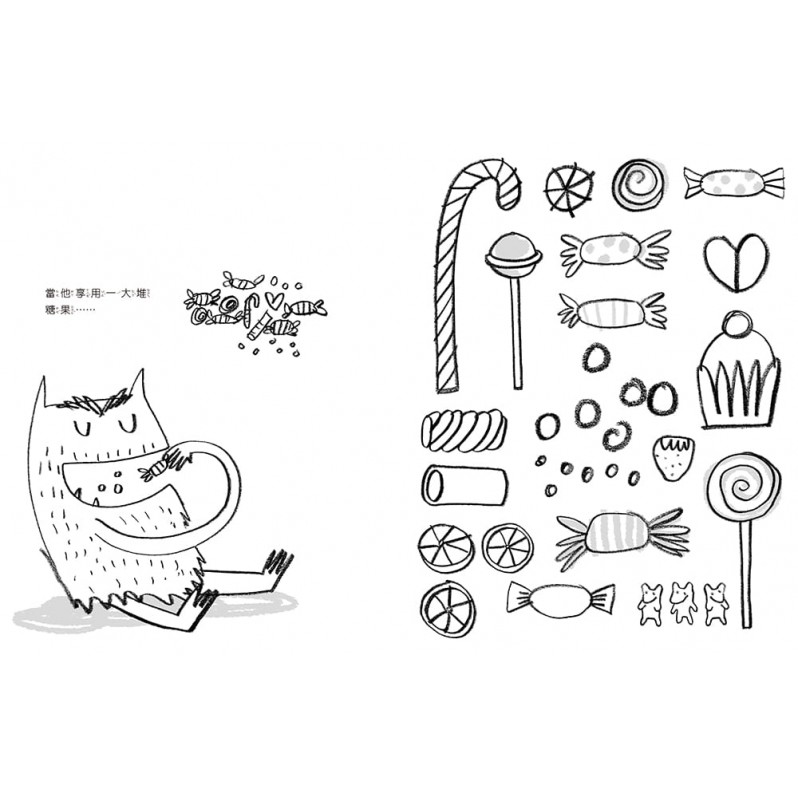 當他享用一大堆糖果……