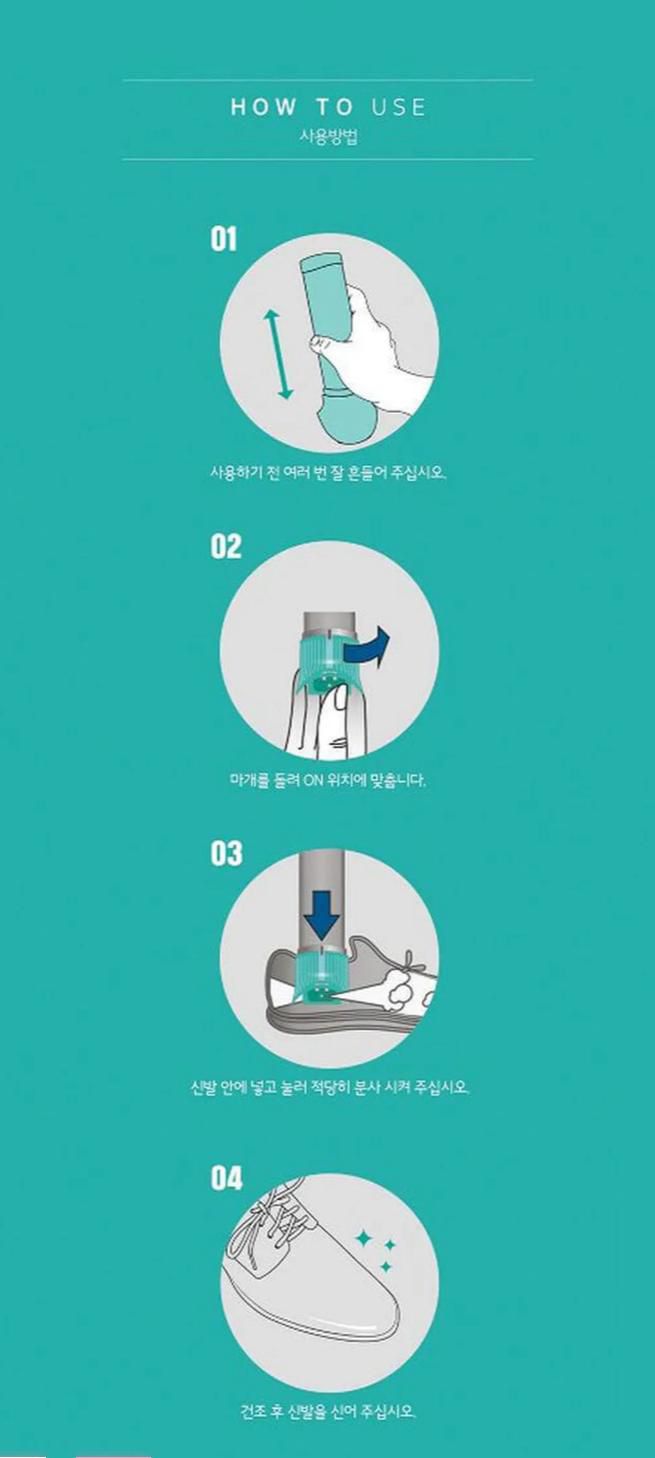 HOW TO USE
사용방법

01

사용하기 전 여러 번 잘 흔들어 주십시오.

02

마개를 돌려 ON 위치에 맞춥니다.

03

신발 안에 넣고 눌러 적당히 분사 시켜 주십시오.

04

건조 후 신발을 신어 주십시오.