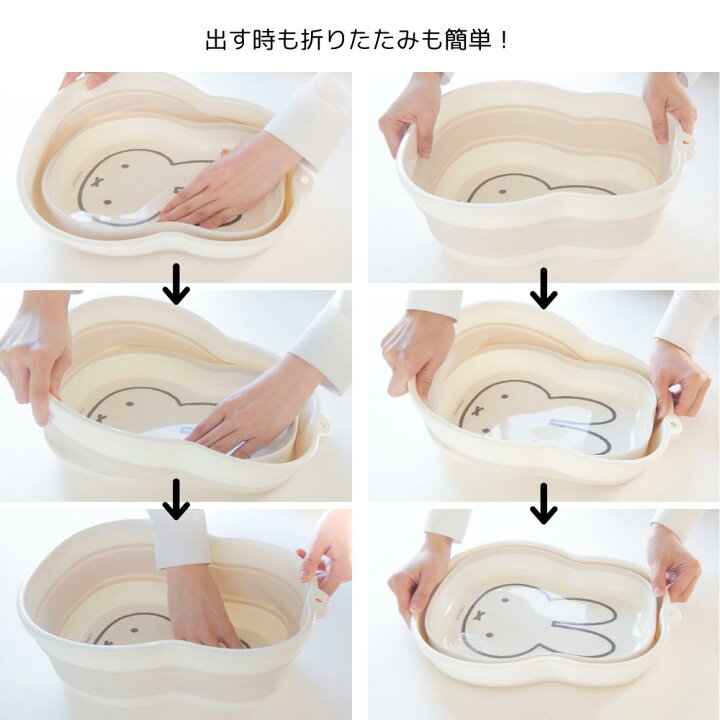 出す時も折りたたみも簡単！