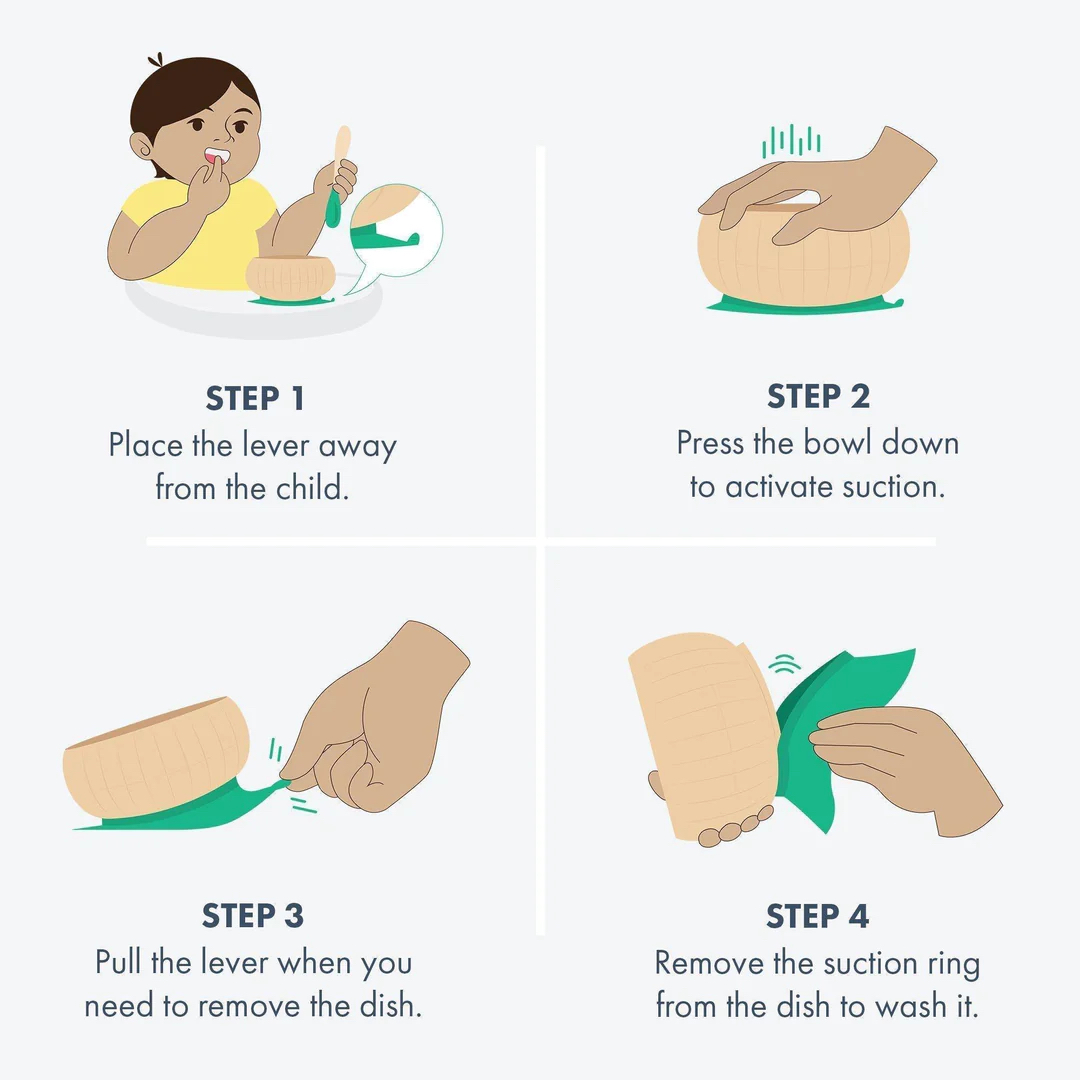 STEP 1
Place the lever away from the child.

STEP 2
Press the bowl down to activate suction.

STEP 3
Pull the lever when you need to remove the dish.

STEP 4
Remove the suction ring from the dish to wash it.