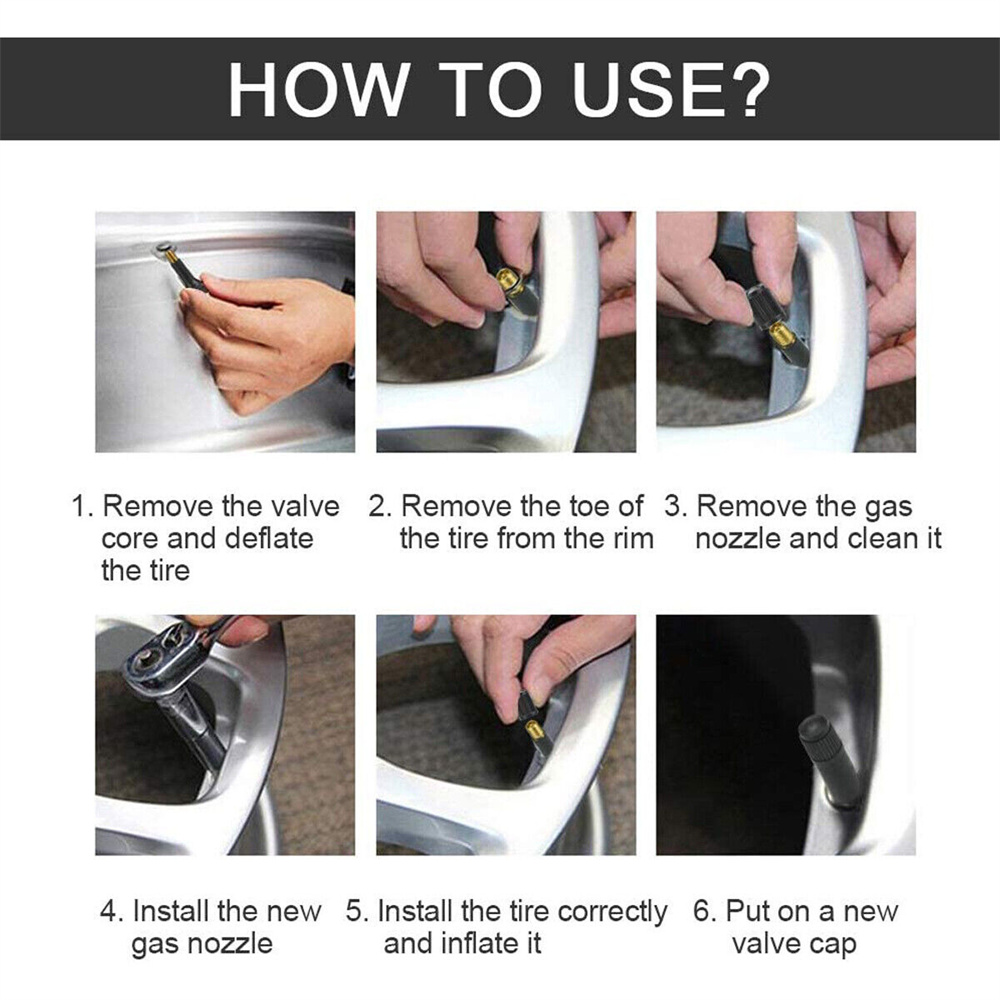 HOW TO USE?

1. Remove the valve core and deflate the tire

2. Remove the toe of the tire from the rim

3. Remove the gas nozzle and clean it

4. Install the new gas nozzle

5. Install the tire correctly and inflate it

6. Put on a new valve cap