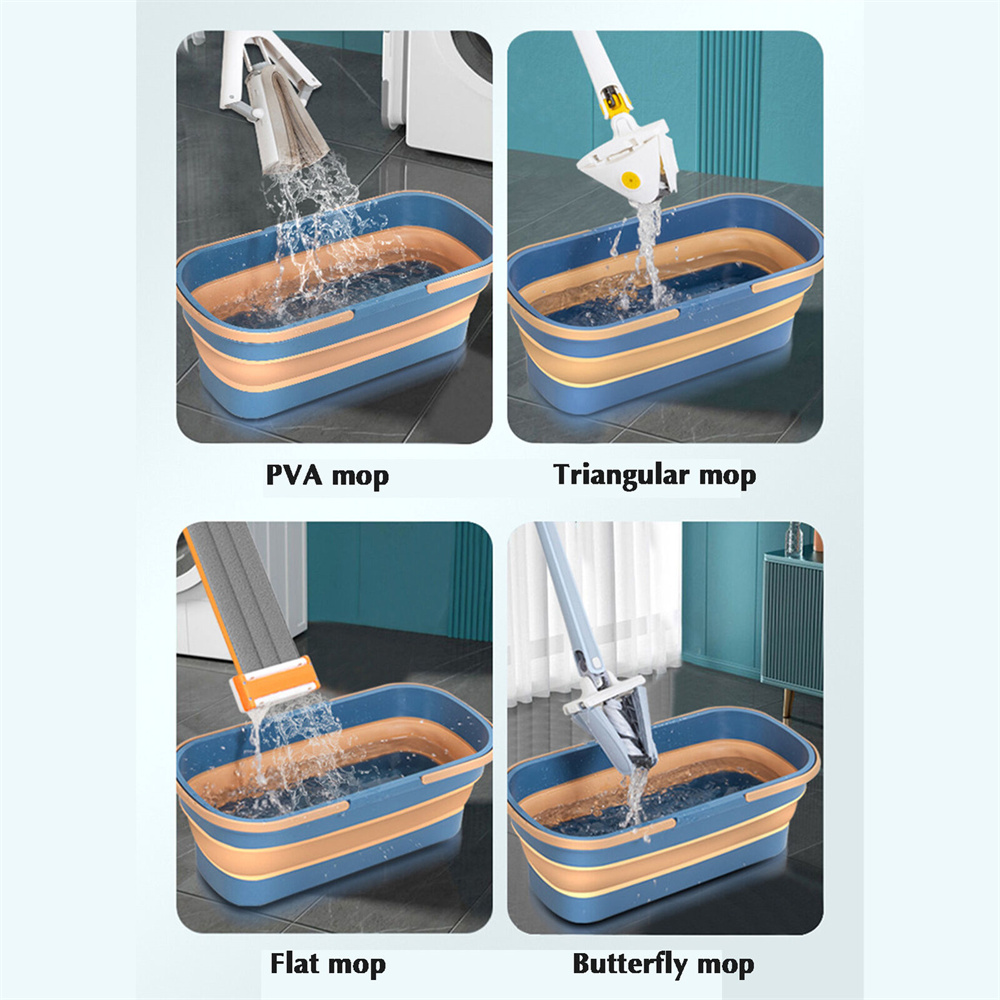 PVA mop

Triangular mop

Flat mop

Butterfly mop