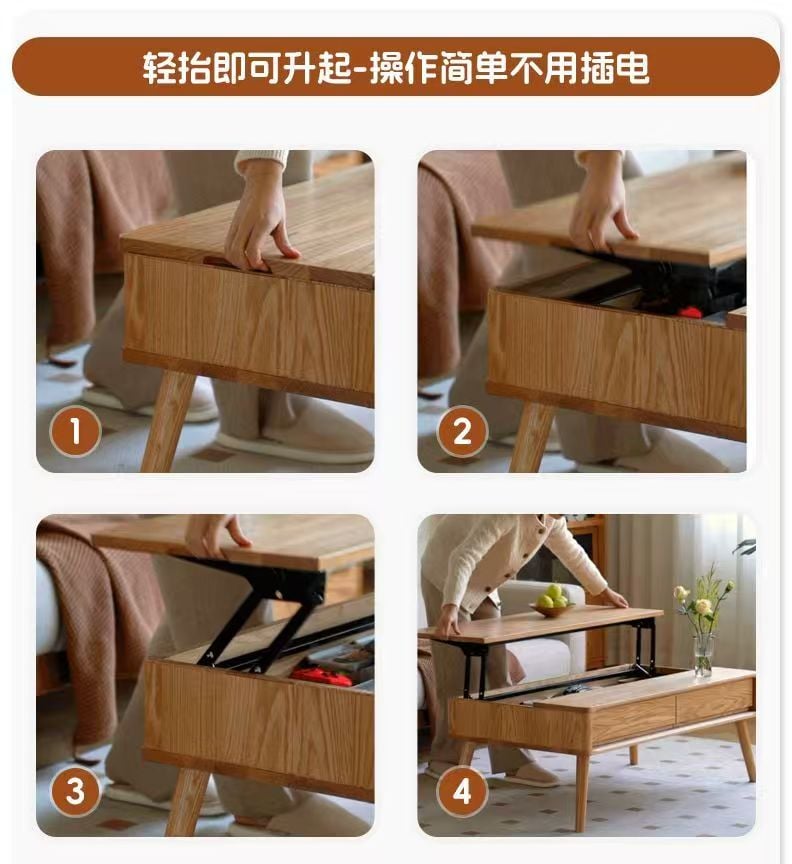 轻抬即可升起-操作简单不用插电

1

2

3

4