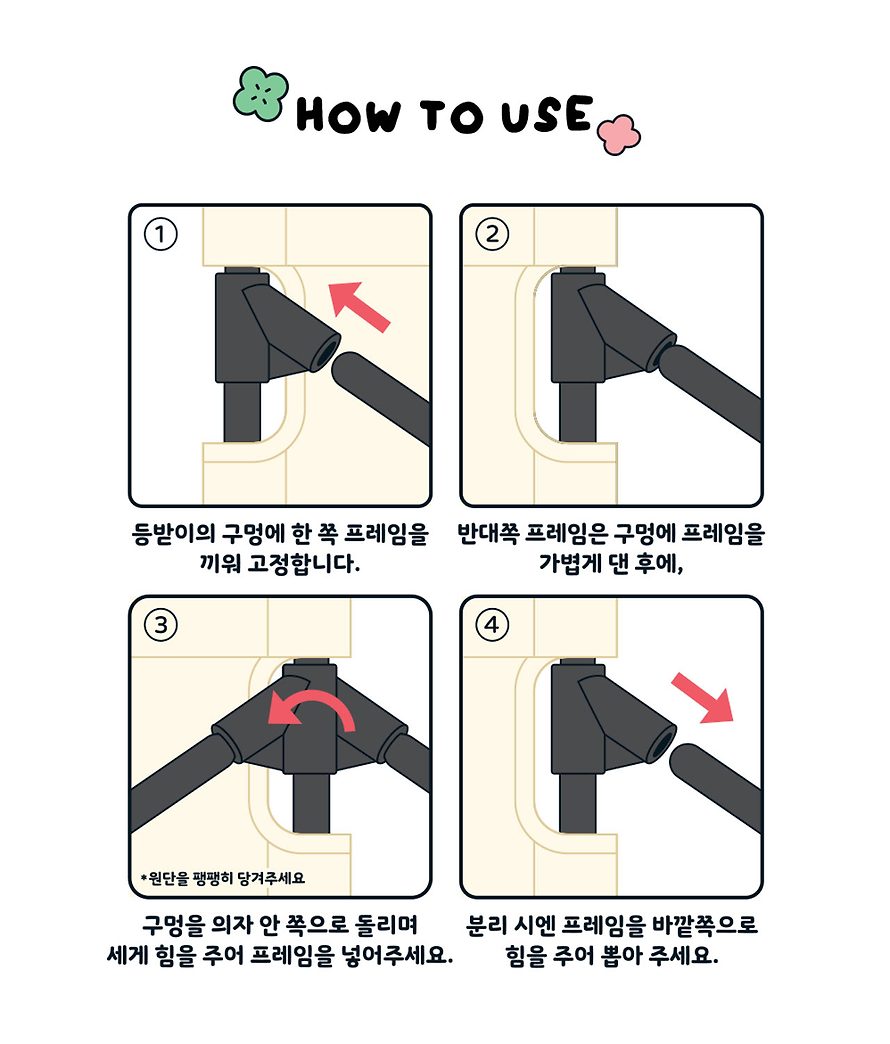 HOW TO USE

①

등받이의 구멍에 한 쪽 프레임을 끼워 고정합니다.

②

반대쪽 프레임은 구멍에 프레임을 가볍게 댄 후에,

③

*원단을 팽팽히 당겨주세요

구멍을 의자 안 쪽으로 돌리며 세게 힘을 주어 프레임을 넣어주세요.

④

분리 시엔 프레임을 바깥쪽으로 힘을 주어 뽑아 주세요.