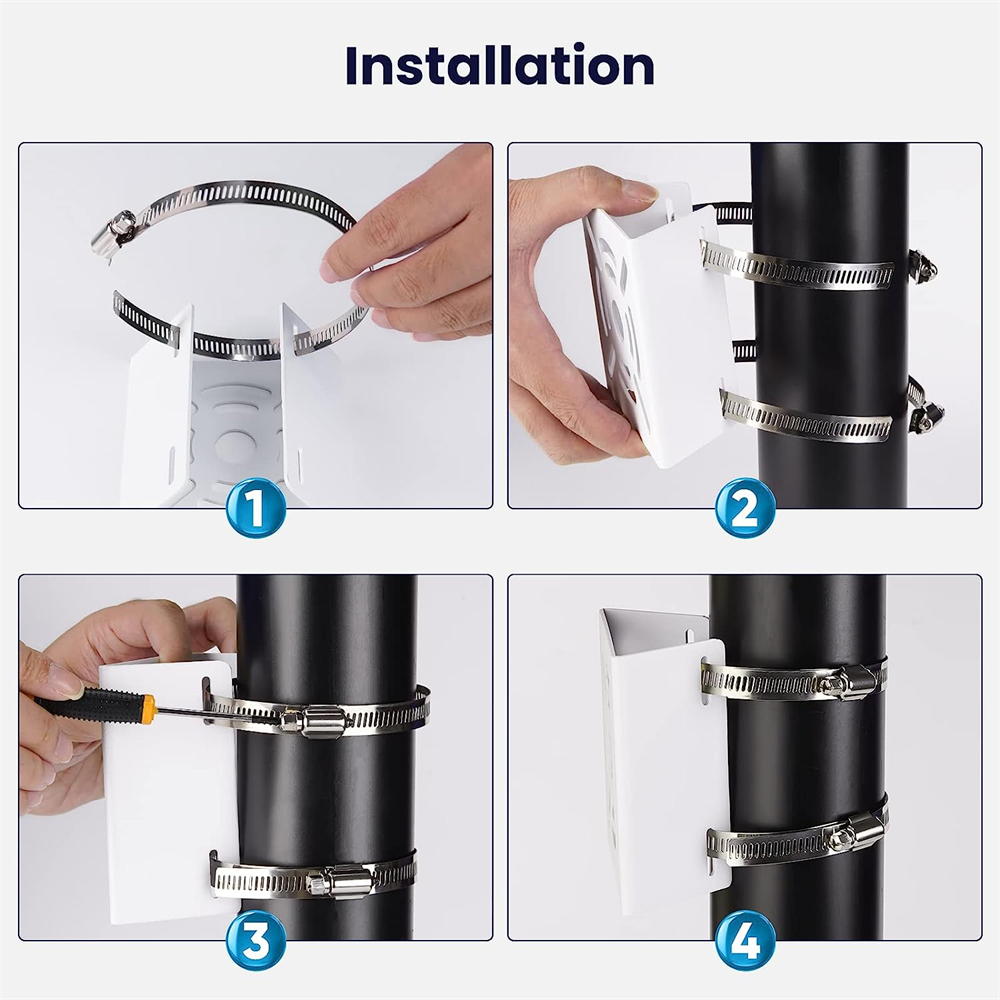 Installation

1

2

3

4