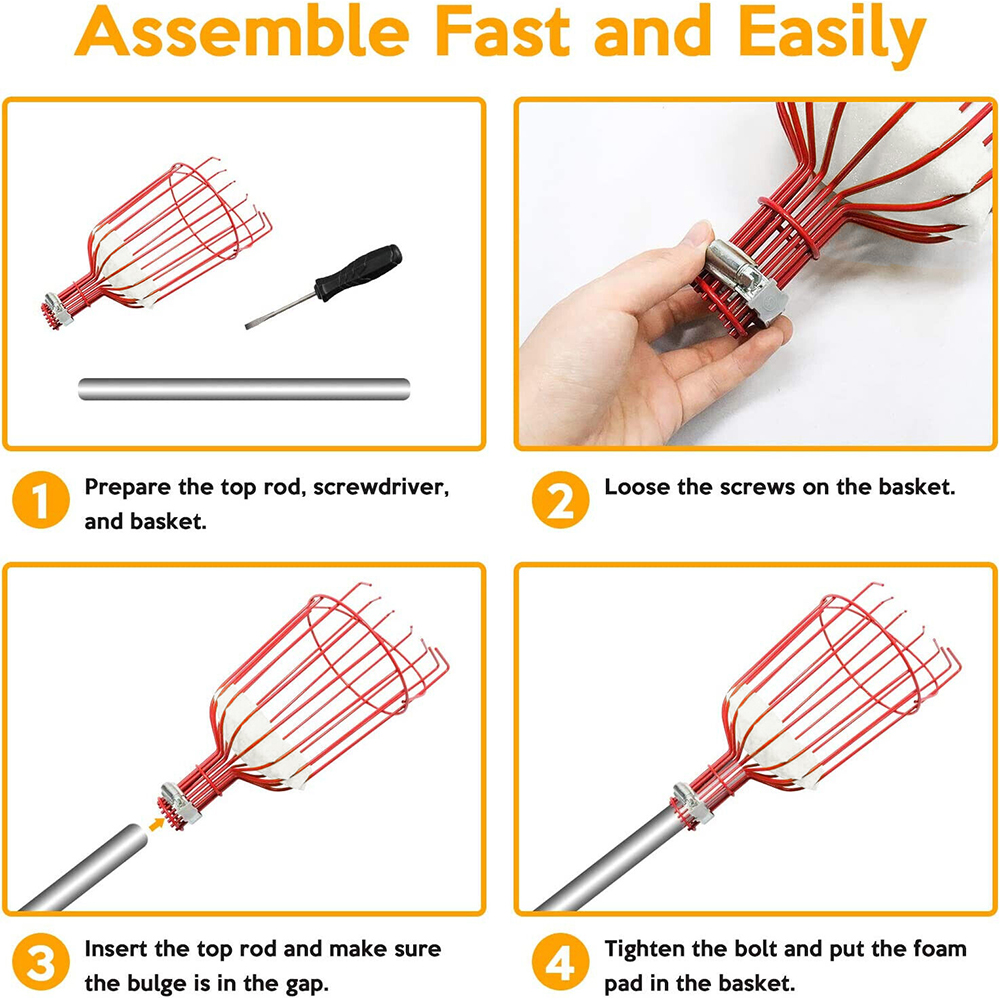 Assemble Fast and Easily

1 Prepare the top rod, screwdriver, and basket.

2 Loose the screws on the basket.

3 Insert the top rod and make sure the bulge is in the gap.

4 Tighten the bolt and put the foam pad in the basket.