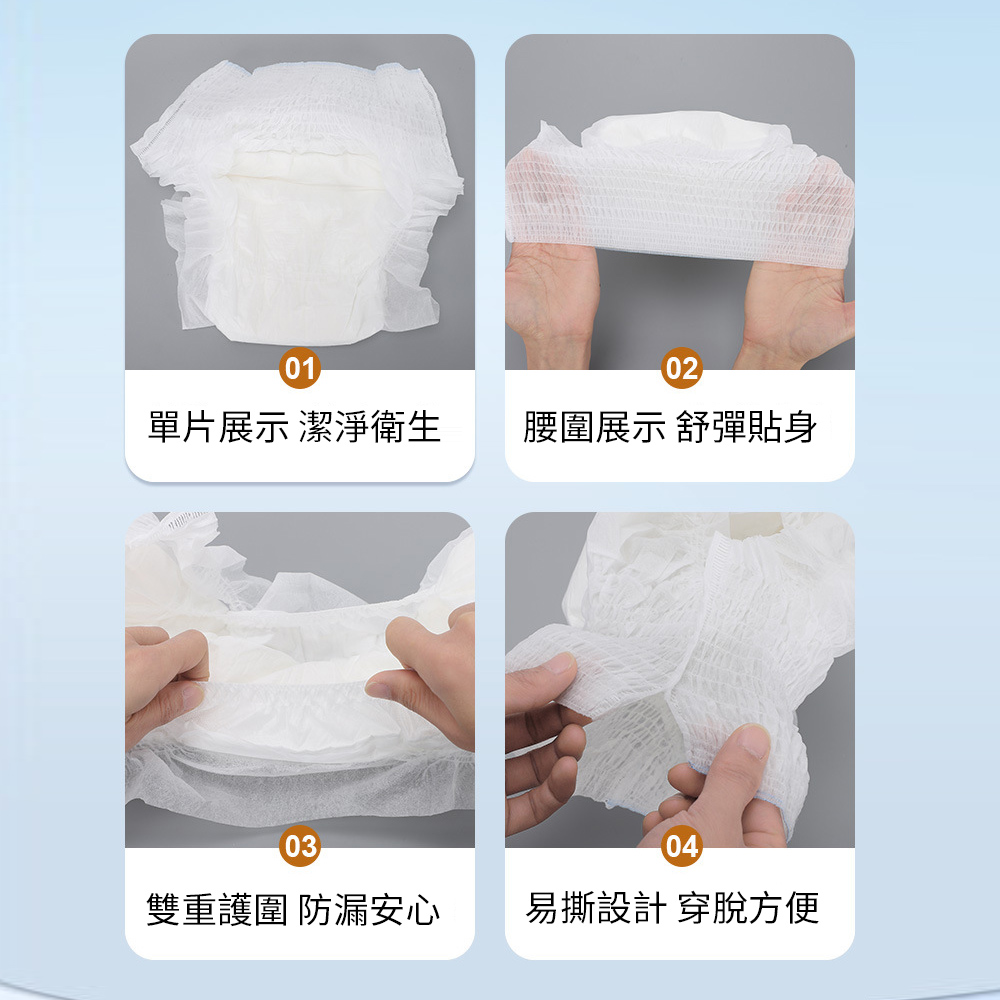 01

單片展示 潔淨衛生

02

腰圍展示 舒彈貼身

03

雙重護圍 防漏安心

04

易撕設計 穿脫方便