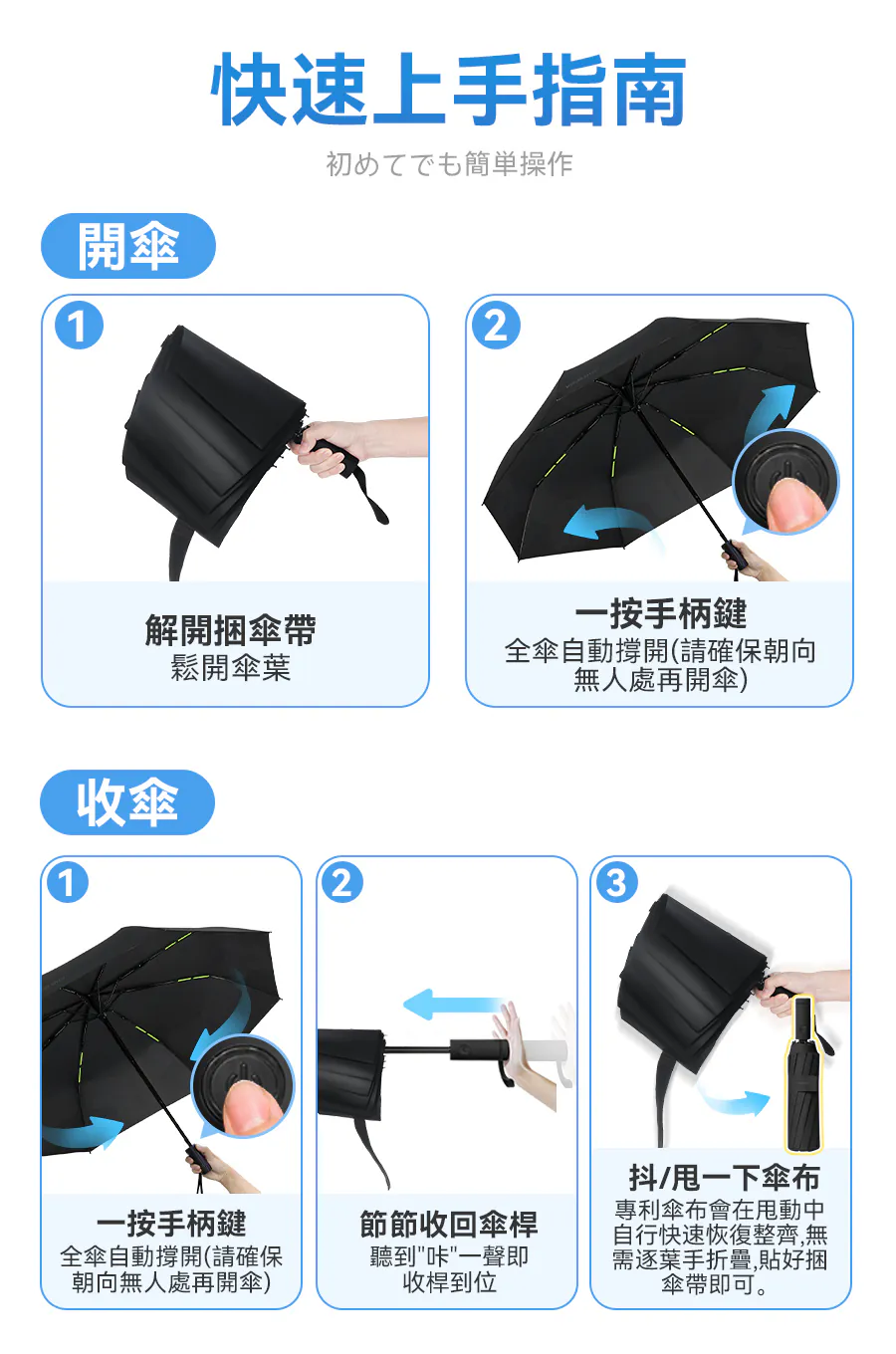 快速上手指南

初めてでも簡単操作

開傘

1

解開捆傘帶
鬆開傘葉

2

一按手柄鍵
全傘自動撐開(請確保朝向無人處再開傘)

收傘

1

一按手柄鍵
全傘自動撐開(請確保朝向無人處再開傘)

2

節節收回傘桿
聽到"咔"一聲即收桿到位

3

抖/甩一下傘布
專利傘布會在甩動中自行快速恢復整齊,無需逐葉手折疊,貼好捆傘帶即可。