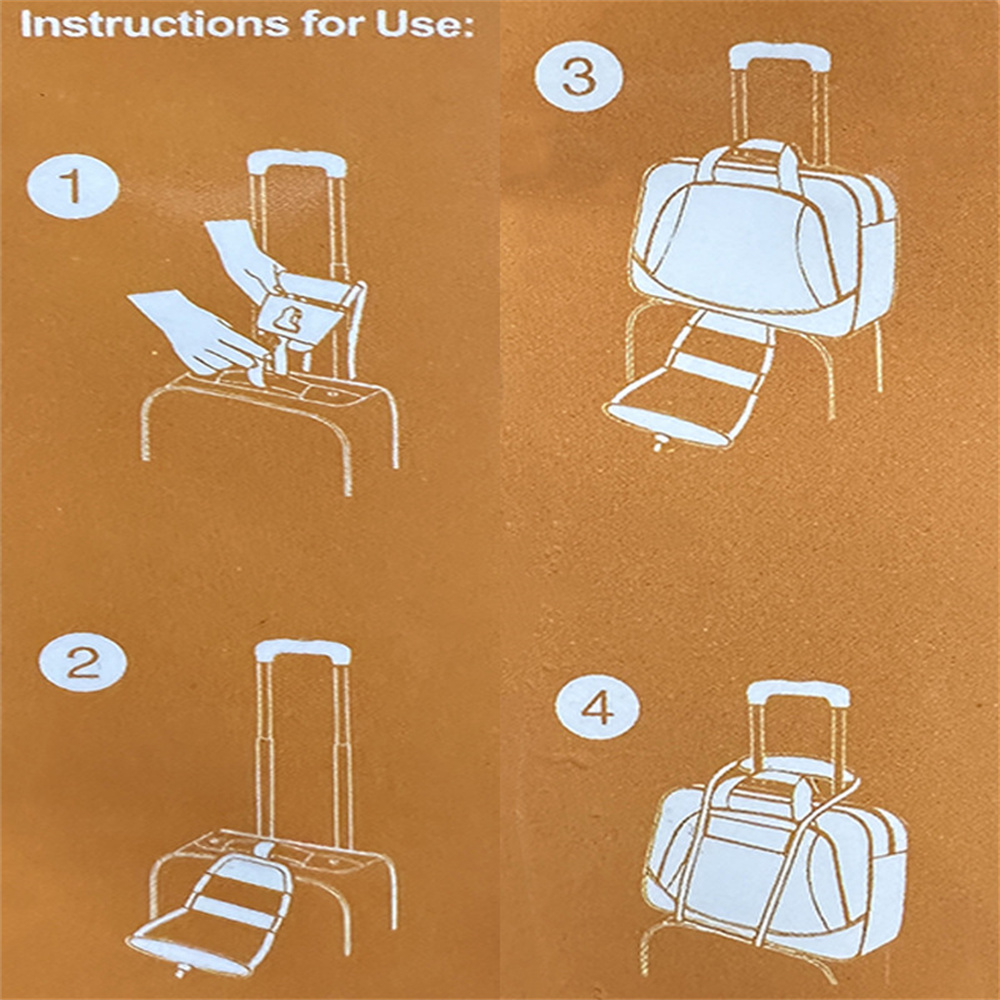 Instructions for Use:

1

2

3

4