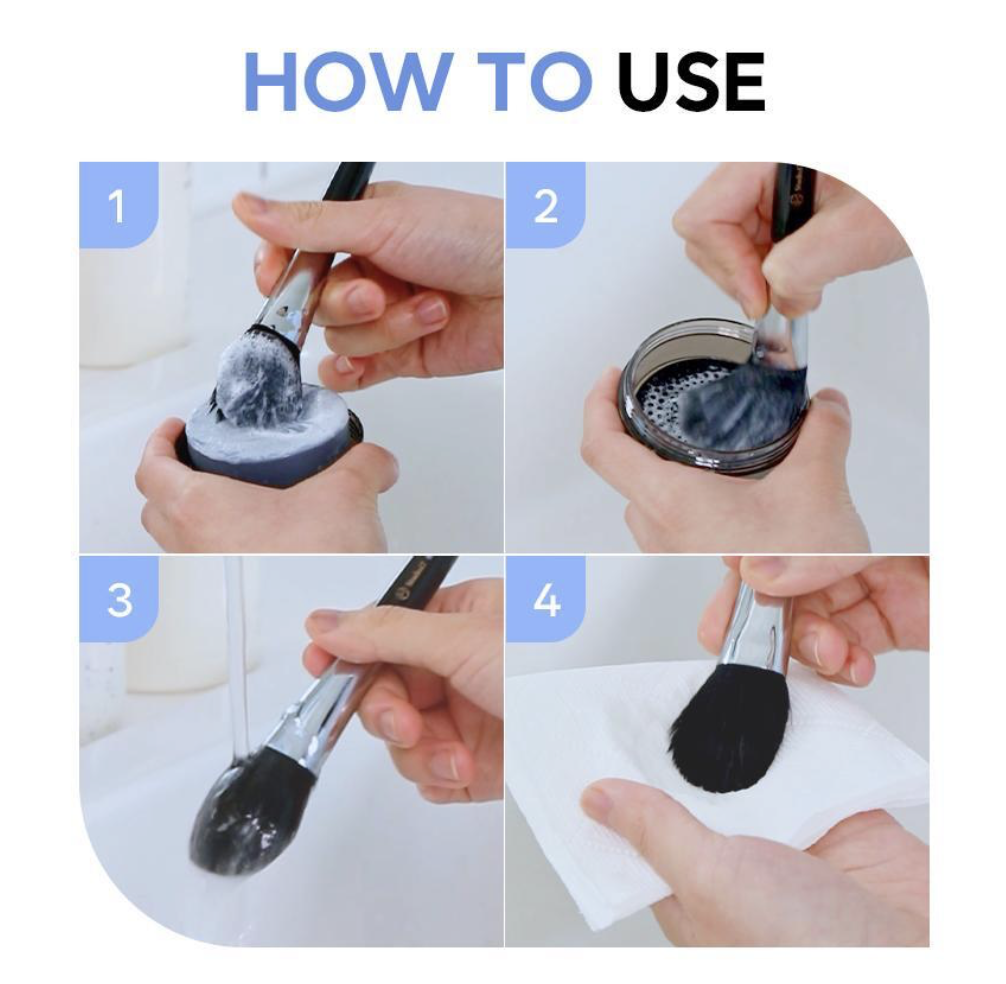 HOW TO USE

1

2

3

4