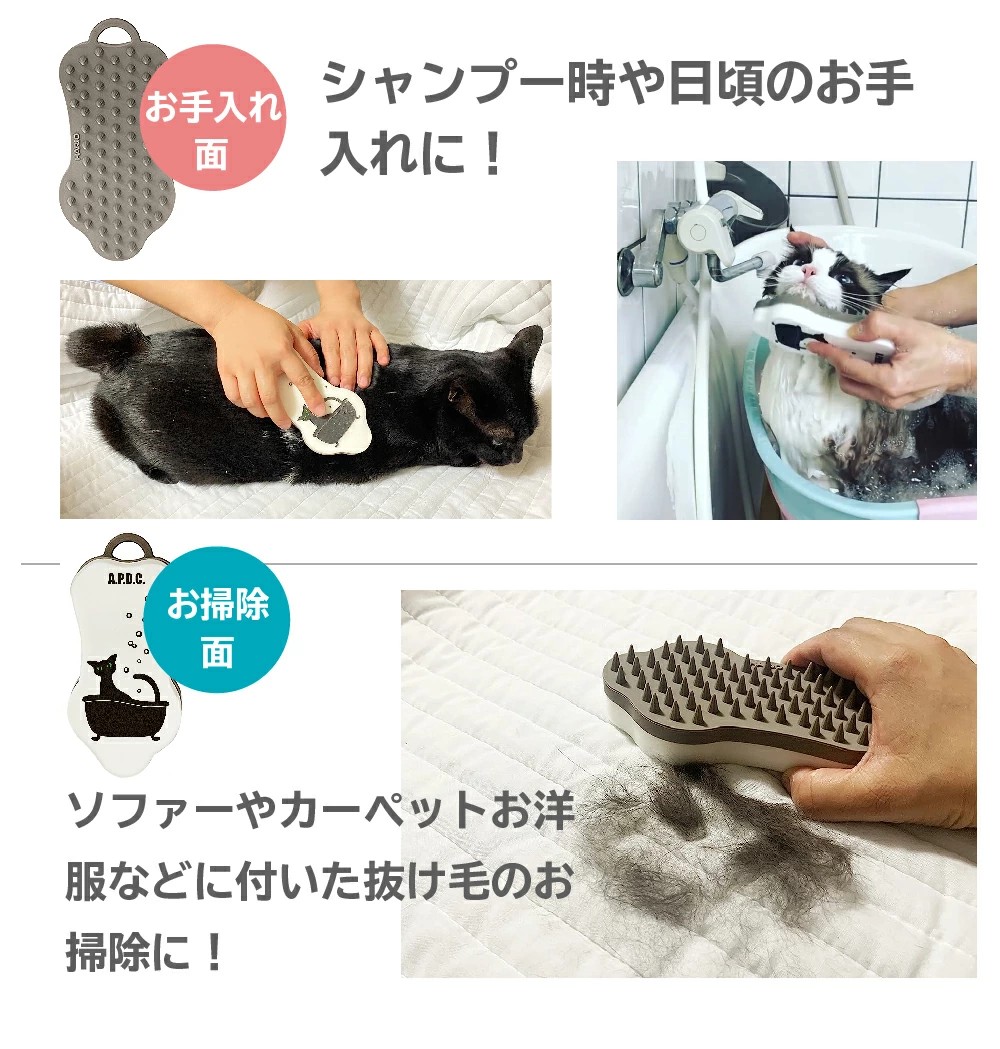 お手入れ面

シャンプー時や日頃のお手入れに！

A.P.D.C.

お掃除面

ソファーやカーペットお洋服などに付いた抜け毛のお掃除に！