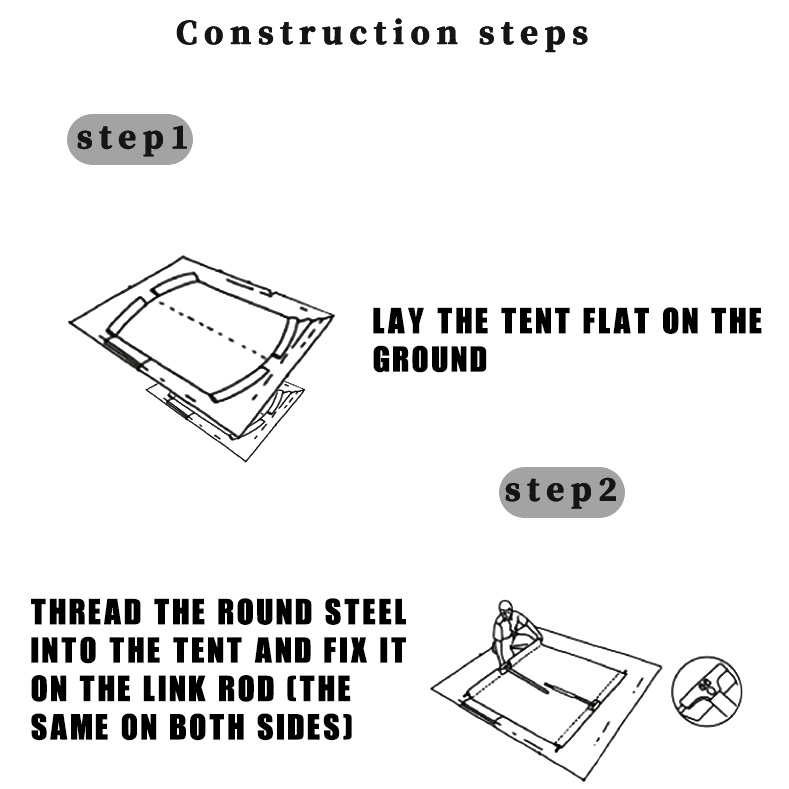 Construction steps

step1

LAY THE TENT FLAT ON THE GROUND

step2

THREAD THE ROUND STEEL INTO THE TENT AND FIX IT ON THE LINK ROD (THE SAME ON BOTH SIDES)