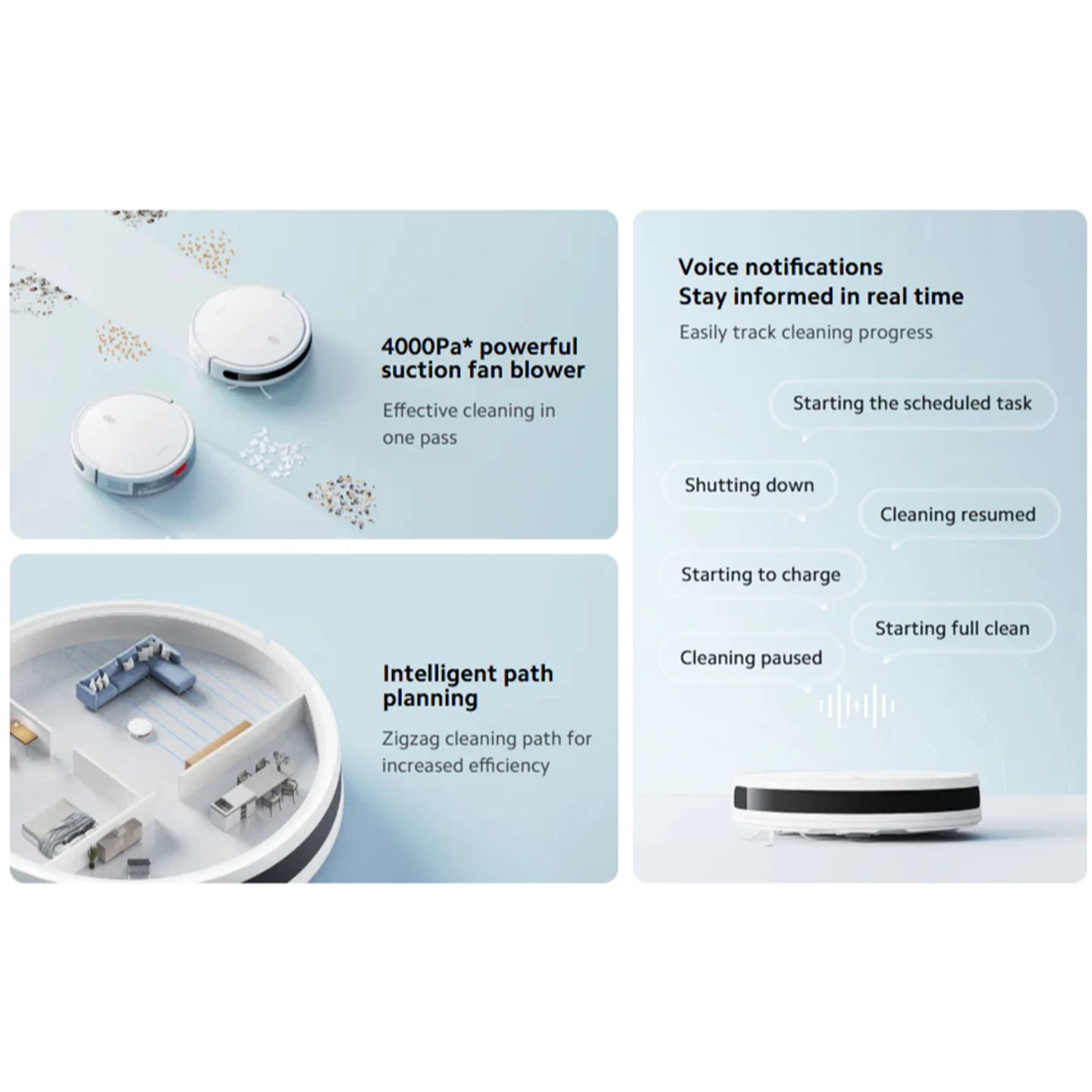 4000Pa* powerful suction fan blower

Effective cleaning in one pass

Intelligent path planning

Zigzag cleaning path for increased efficiency

Voice notifications
Stay informed in real time

Easily track cleaning progress

Starting the scheduled task

Shutting down

Cleaning resumed

Starting to charge

Starting full clean

Cleaning paused