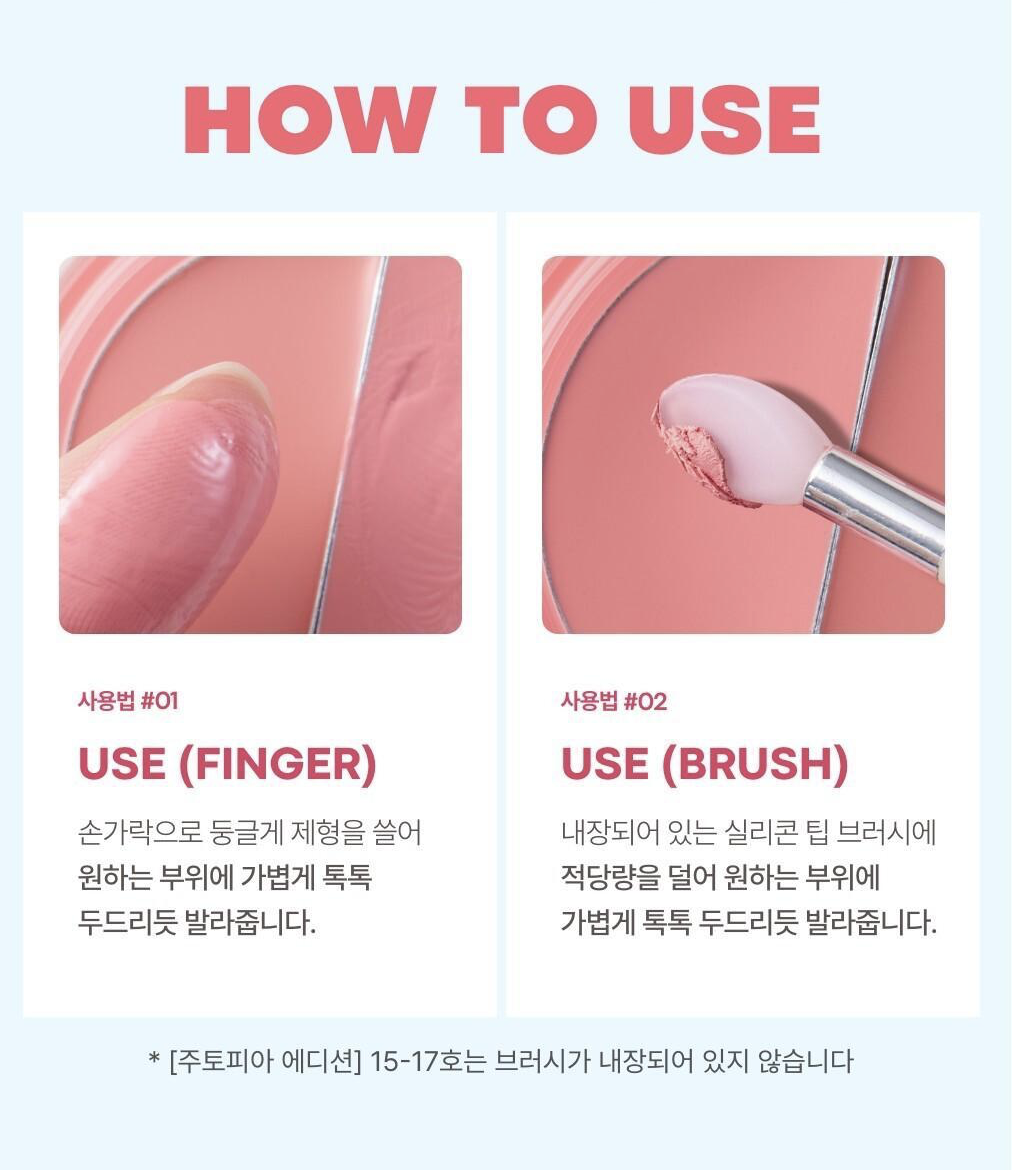 HOW TO USE

사용법 #01

USE (FINGER)

손가락으로 둥글게 제형을 쓸어 원하는 부위에 가볍게 톡톡 두드리듯 발라줍니다.

사용법 #02

USE (BRUSH)

내장되어 있는 실리콘 팁 브러시에 적당량을 덜어 원하는 부위에 가볍게 톡톡 두드리듯 발라줍니다.

* [주토피아 에디션] 15-17호는 브러시가 내장되어 있지 않습니다