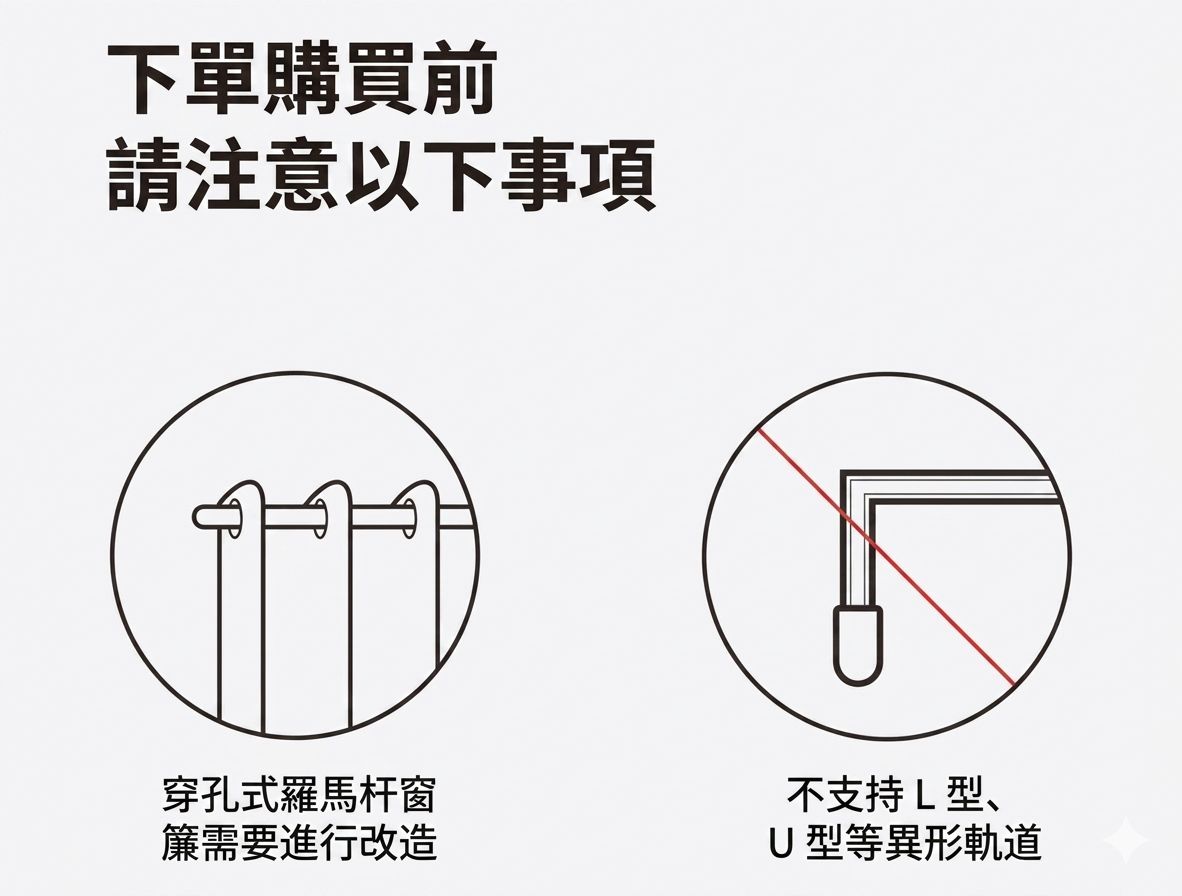 下單購買前
請注意以下事項

穿孔式羅馬杆窗簾需要進行改造

不支持 L 型、U 型等異形軌道