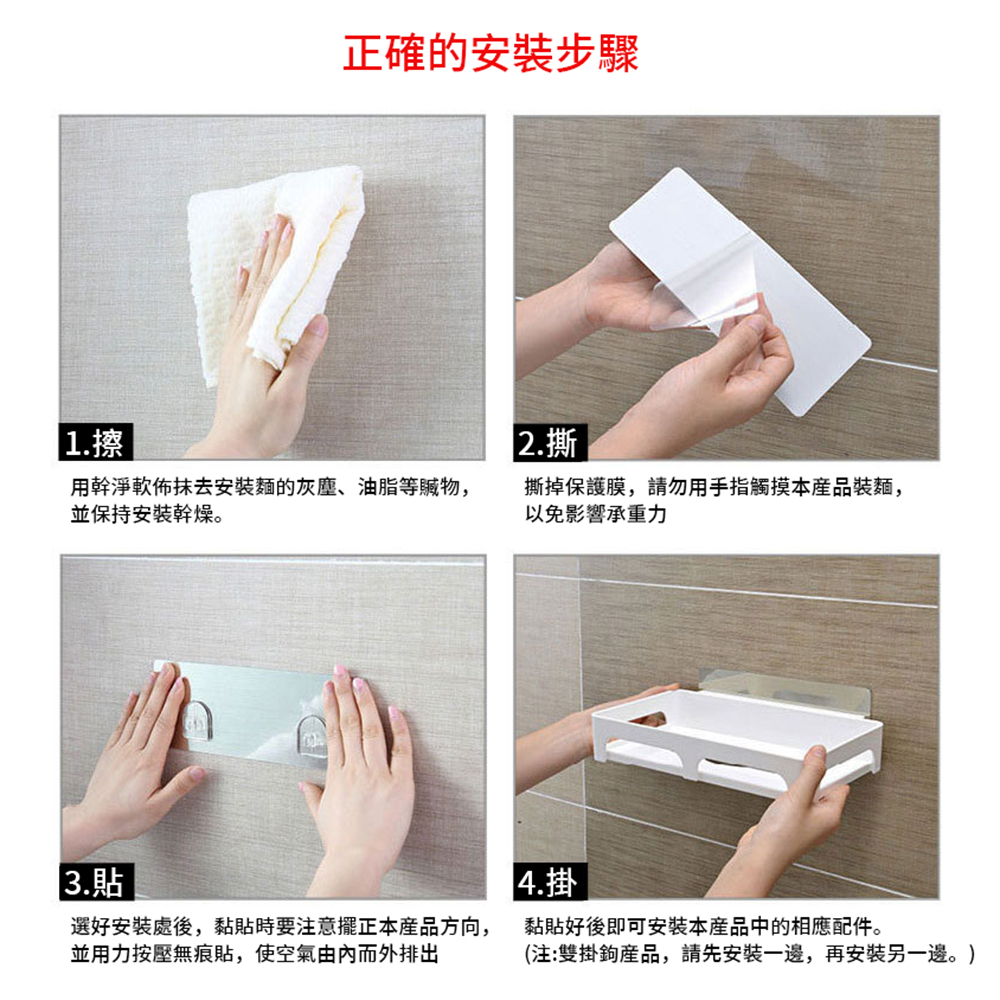 正確的安裝步驟

1.擦

用幹淨軟佈抹去安裝麵的灰塵、油脂等贓物，並保持安裝幹燥。

2.撕

撕掉保護膜，請勿用手指觸摸本產品裝麵，以免影響承重力

3.貼

選好安裝處後，黏貼時要注意擺正本產品方向，並用力按壓無痕貼，使空氣由內而外排出

4.掛

黏貼好後即可安裝本產品中的相應配件。
(注:雙掛鉤產品，請先安裝一邊，再安裝另一邊。)