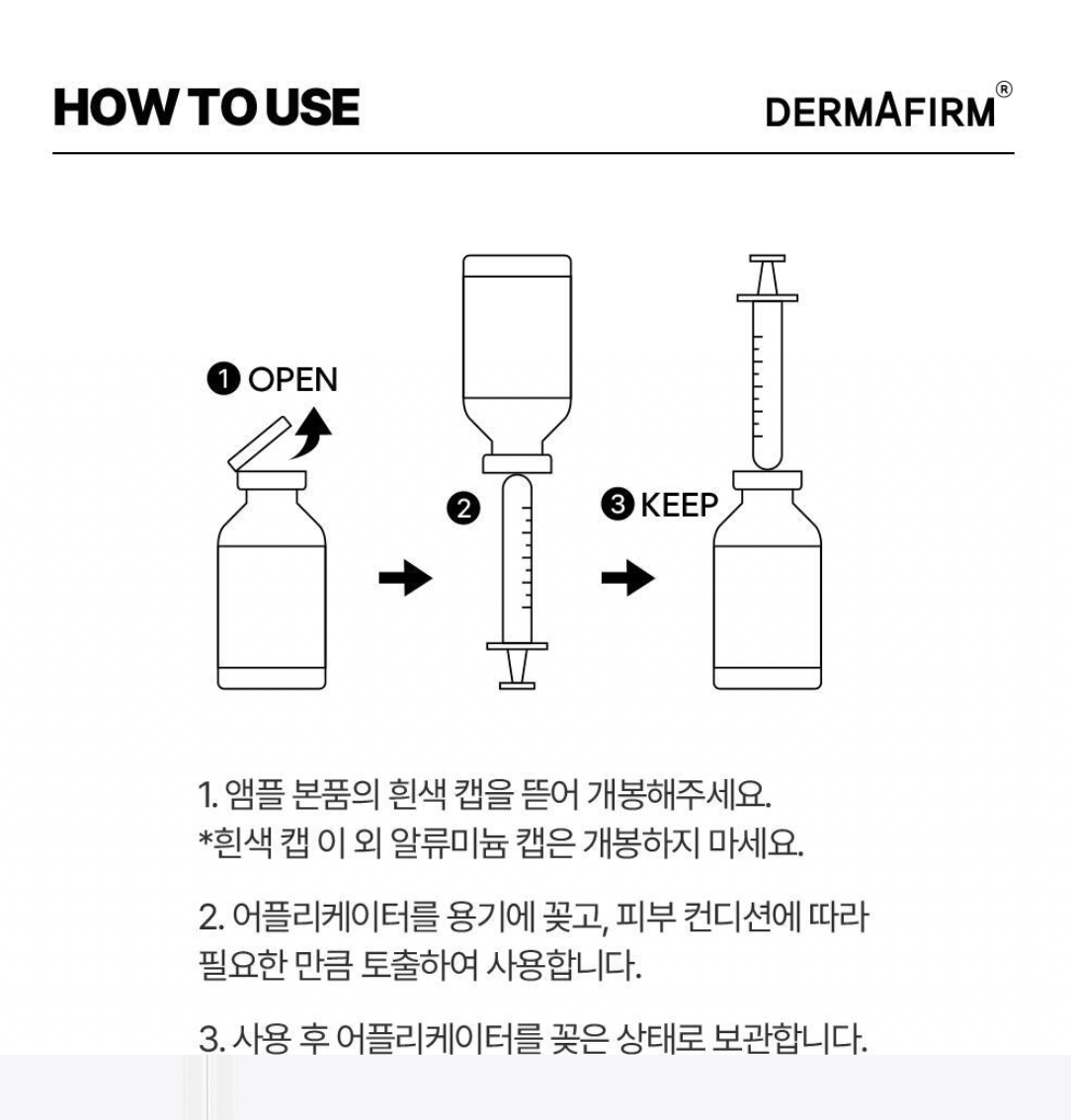 HOW TO USE

DERMAFIRM®

❶ OPEN

❷

❸ KEEP

1. 앰플 본품의 흰색 캡을 뜯어 개봉해주세요.
*흰색 캡 이 외 알류미늄 캡은 개봉하지 마세요.

2. 어플리케이터를 용기에 꽂고, 피부 컨디션에 따라 필요한 만큼 토출하여 사용합니다.

3. 사용 후 어플리케이터를 꽂은 상태로 보관합니다.