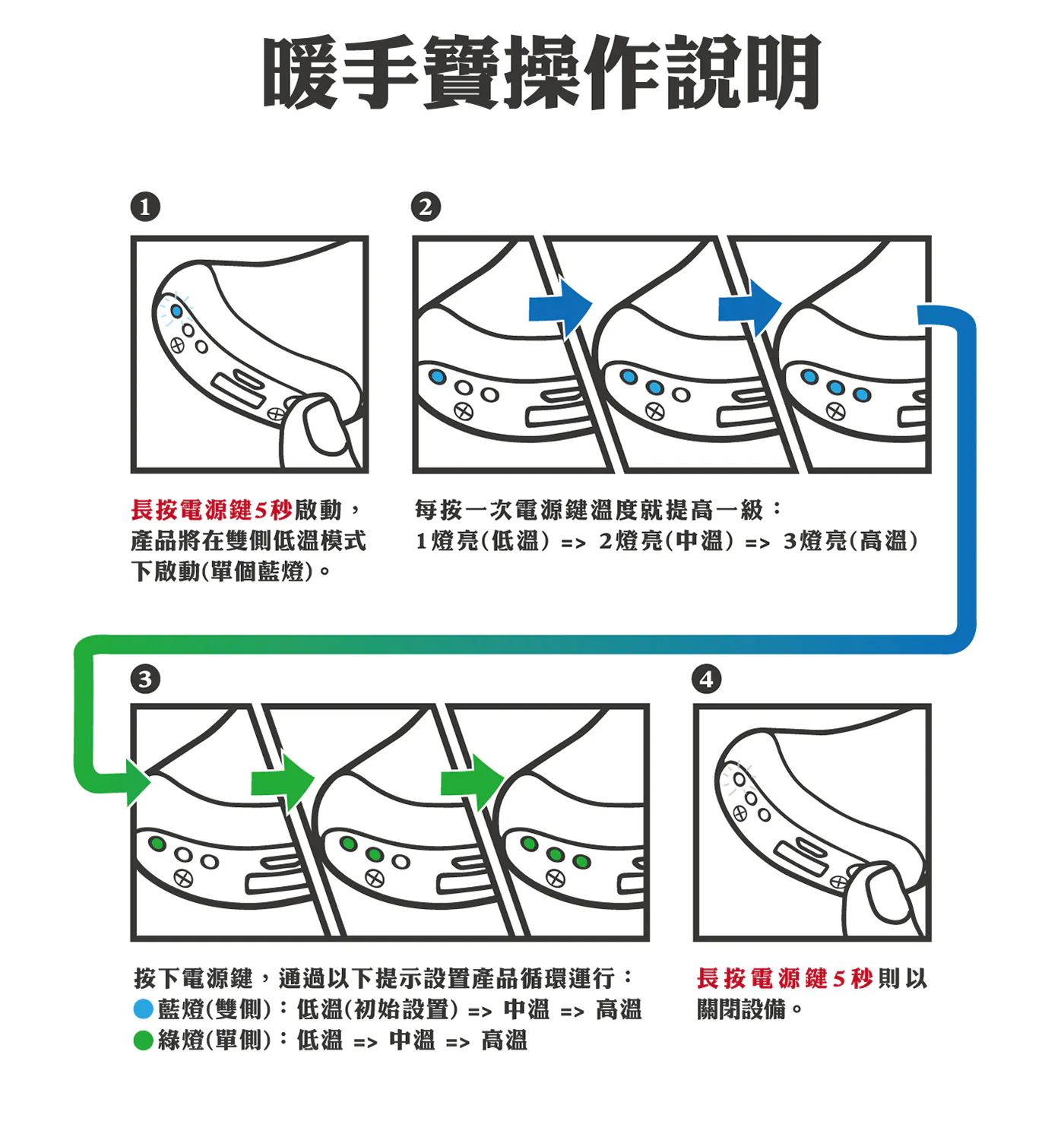 暖手寶操作說明

1

長按電源鍵5秒啟動，產品將在雙側低溫模式下啟動(單個藍燈)。

2

每按一次電源鍵溫度就提高一級：
1燈亮(低溫) => 2燈亮(中溫) => 3燈亮(高溫)

3

按下電源鍵，通過以下提示設置產品循環運行：
藍燈(雙側)：低溫(初始設置) => 中溫 => 高溫
綠燈(單側)：低溫 => 中溫 => 高溫

4

長按電源鍵5秒則以關閉設備。