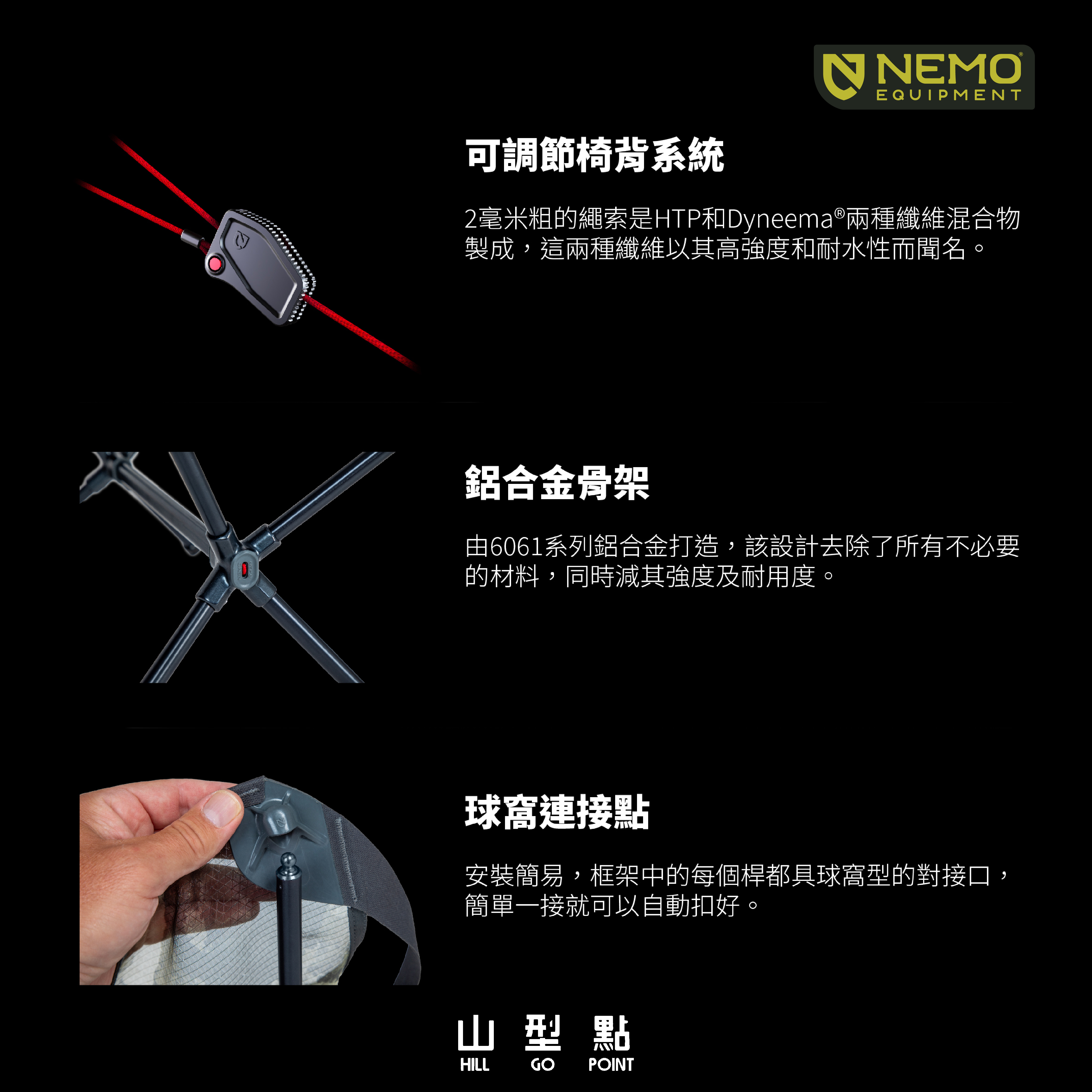 NEMO®
EQUIPMENT

可調節椅背系統

2毫米粗的繩索是HTP和Dyneema®兩種纖維混合物製成，這兩種纖維以其高強度和耐水性而聞名。

鋁合金骨架

由6061系列鋁合金打造，該設計去除了所有不必要的材料，同時減其強度及耐用度。

球窩連接點

安裝簡易，框架中的每個桿都具球窩型的對接口，簡單一接就可以自動扣好。

山 型 點
HILL GO POINT