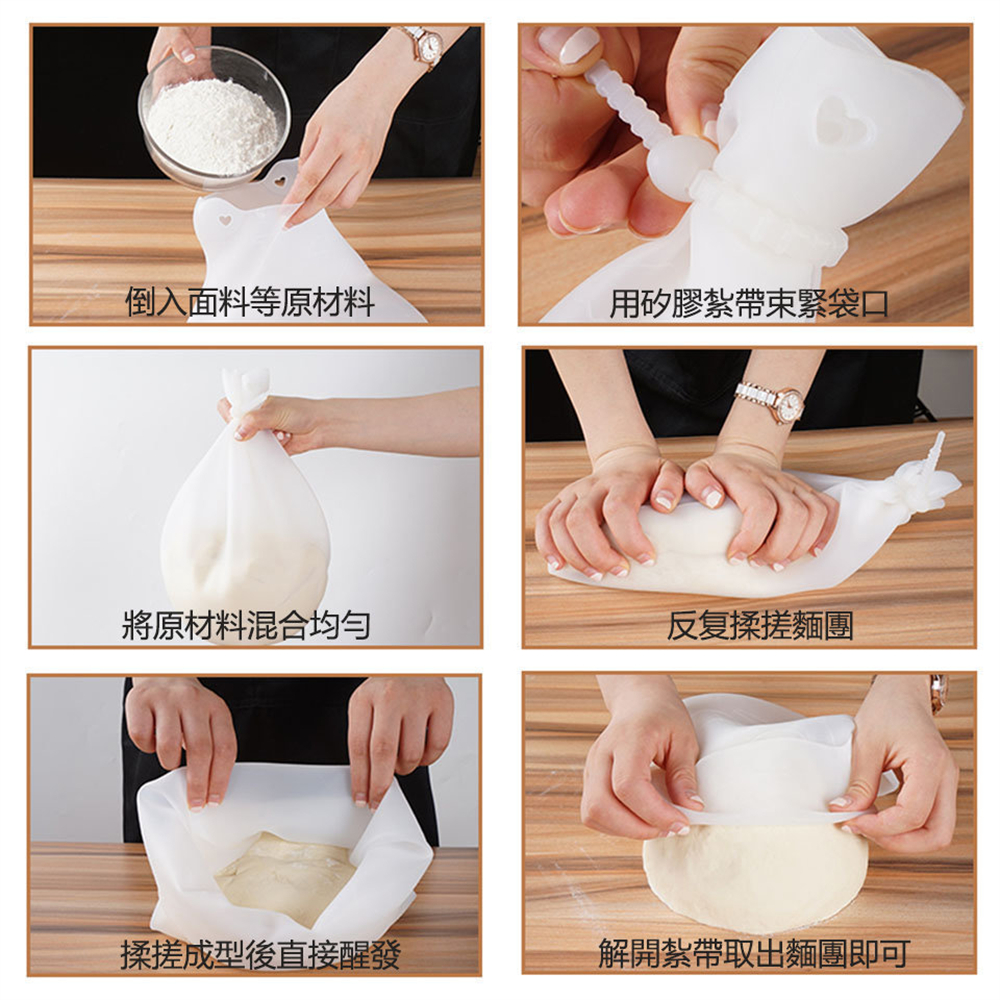 倒入面料等原材料

用矽膠紮帶束緊袋口

將原材料混合均勻

反复揉搓麵團

揉搓成型後直接醒發

解開紮帶取出麵團即可