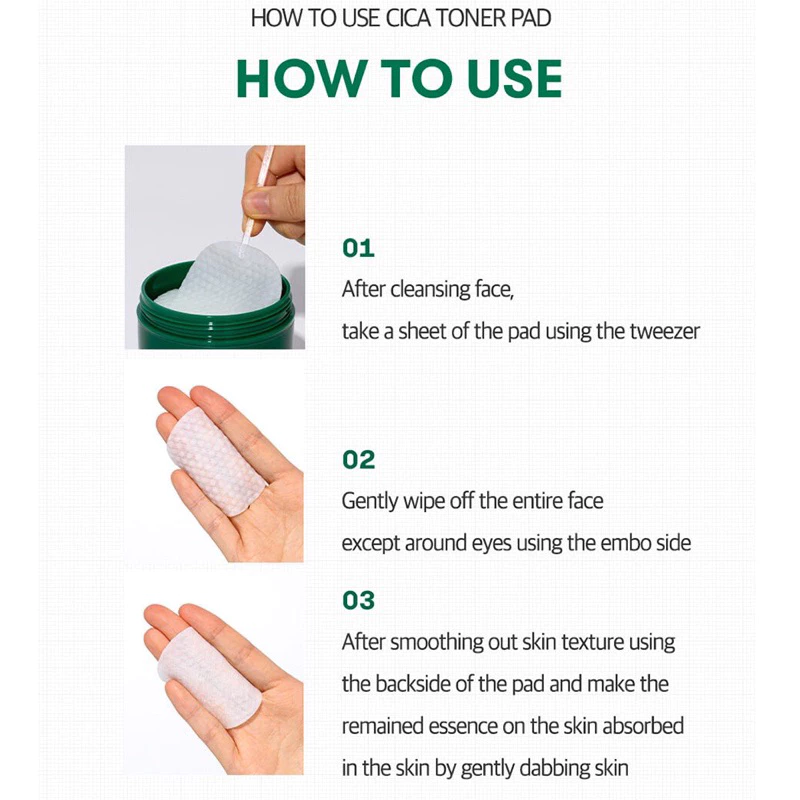 HOW TO USE CICA TONER PAD

HOW TO USE

01
After cleansing face,
take a sheet of the pad using the tweezer

02
Gently wipe off the entire face
except around eyes using the embo side

03
After smoothing out skin texture using the backside of the pad and make the remained essence on the skin absorbed in the skin by gently dabbing skin