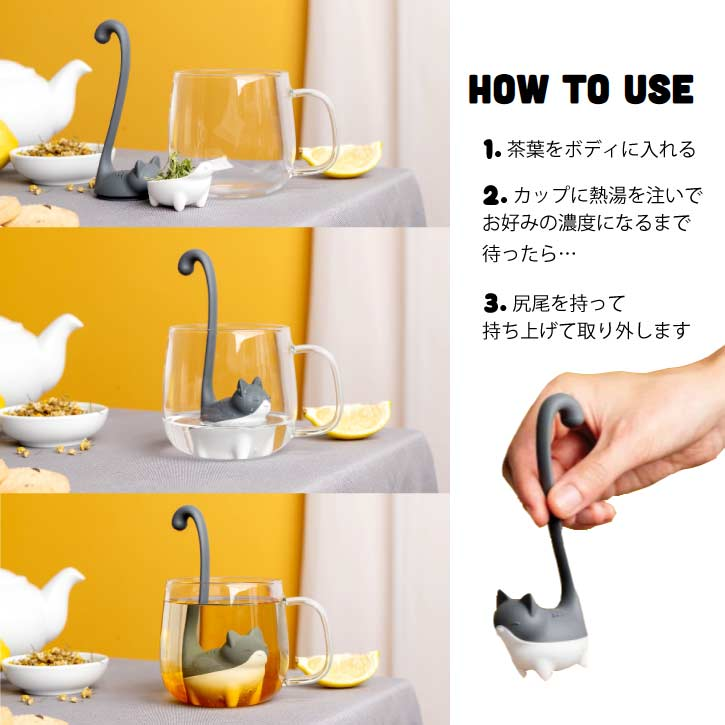 HOW TO USE

1. 茶葉をボディに入れる

2. カップに熱湯を注いでお好みの濃度になるまで待ったら…

3. 尻尾を持って持ち上げて取り外します