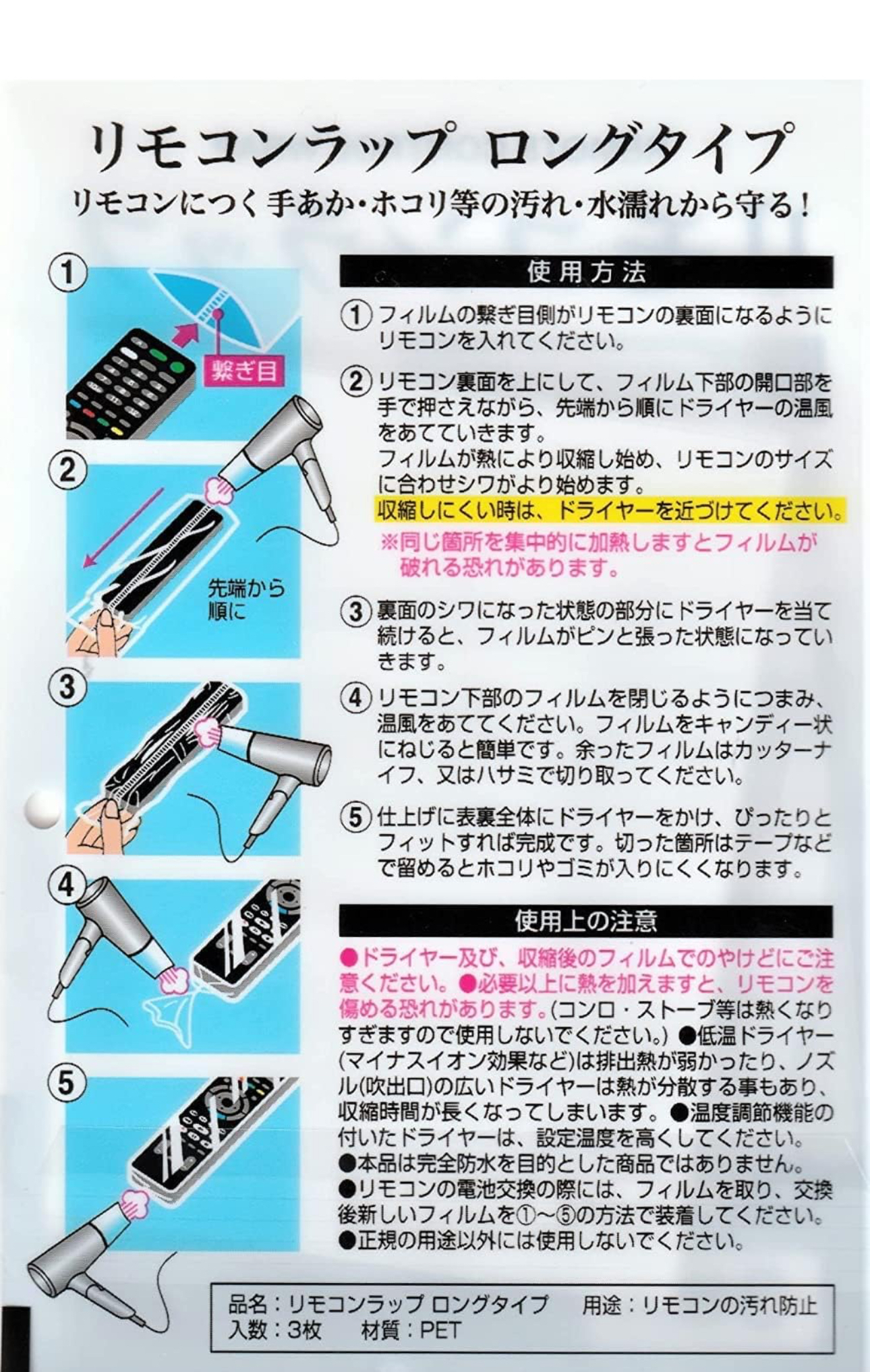 リモコンラップ ロングタイプ
リモコンにつく手あか・ホコリ等の汚れ・水濡れから守る！

①
繋ぎ目
②
先端から順に
③
④
⑤

使用方法

① フィルムの繋ぎ目側がリモコンの裏面になるようにリモコンを入れてください。

② リモコン裏面を上にして、フィルム下部の開口部を手で押さえながら、先端から順にドライヤーの温風をあてていきます。
フィルムが熱により収縮し始め、リモコンのサイズに合わせシワがより始めます。
収縮しにくい時は、ドライヤーを近づけてください。
※同じ箇所を集中的に加熱しますとフィルムが破れる恐れがあります。

③ 裏面のシワになった状態の部分にドライヤーを当て続けると、フィルムがピンと張った状態になっていきます。

④ リモコン下部のフィルムを閉じるようにつまみ、温風をあててください。フィルムをキャンディー状にねじると簡単です。余ったフィルムはカッターナイフ、又はハサミで切り取ってください。

⑤ 仕上げに表裏全体にドライヤーをかけ、ぴったりとフィットすれば完成です。切った箇所はテープなどで留めるとホコリやゴミが入りにくくなります。

使用上の注意

●ドライヤー及び、収縮後のフィルムでのやけどにご注意ください。●必要以上に熱を加えますと、リモコンを傷める恐れがあります。(コンロ・ストーブ等は熱くなりすぎますので使用しないでください。) ●低温ドライヤー(マイナスイオン効果など)は排出熱が弱かったり、ノズル(吹出口)の広いドライヤーは熱が分散する事もあり、収縮時間が長くなってしまいます。●温度調節機能の付いたドライヤーは、設定温度を高くしてください。
●本品は完全防水を目的とした商品ではありません。
●リモコンの電池交換の際には、フィルムを取り、交換後新しいフィルムを①～⑤の方法で装着してください。
●正規の用途以外には使用しないでください。

品名：リモコンラップ ロングタイプ　用途：リモコンの汚れ防止
入数：3枚　材質：PET