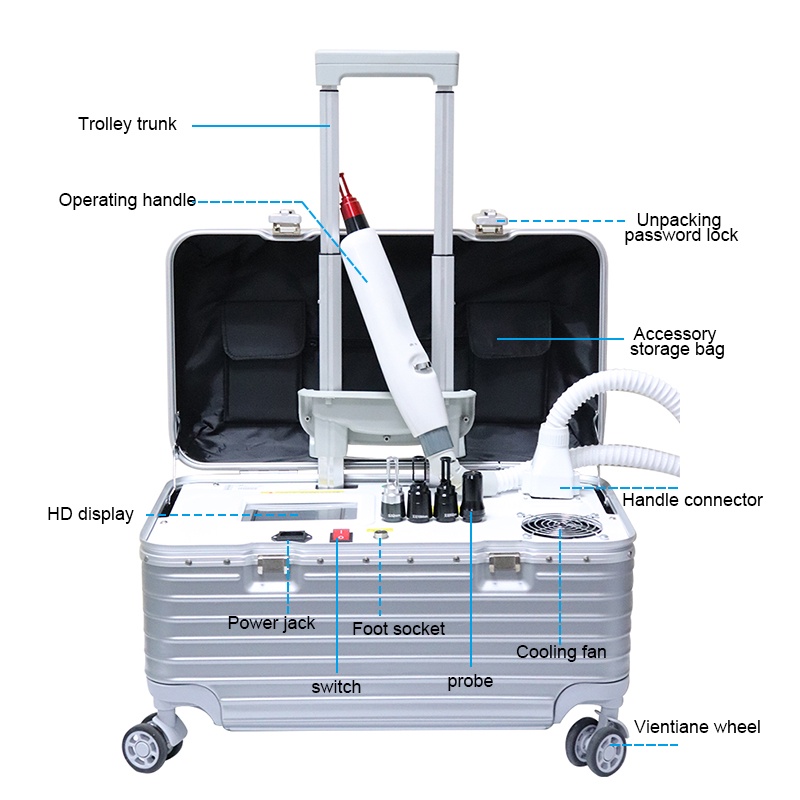 Trolley trunk

Operating handle

Unpacking password lock

Accessory storage bag

Handle connector

HD display

Power jack

Foot socket

Cooling fan

switch

probe

Vientiane wheel