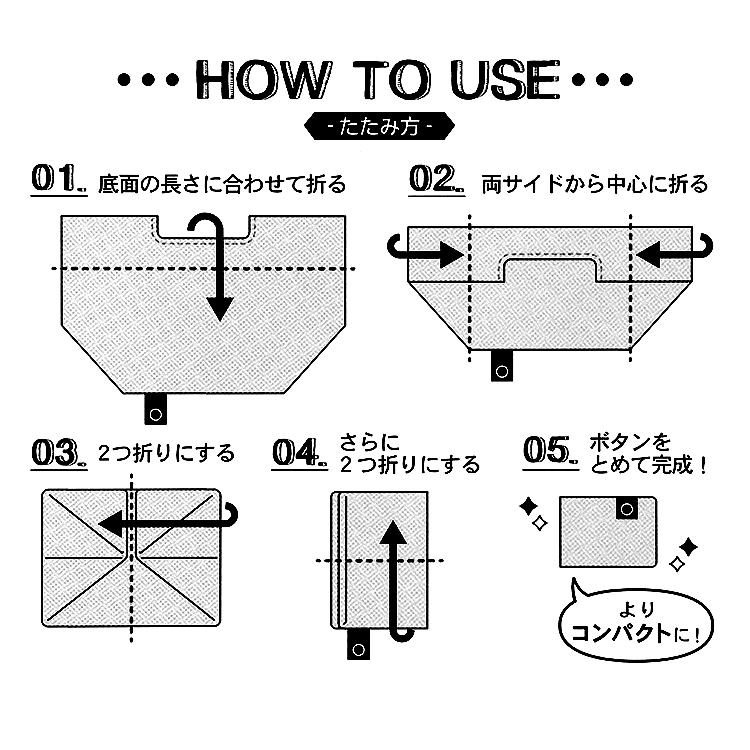 ••• HOW TO USE •••

- たたみ方 -

01. 底面の長さに合わせて折る

02. 両サイドから中心に折る

03. 2つ折りにする

04. さらに 2つ折りにする

05. ボタンを とめて完成！

より コンパクトに！