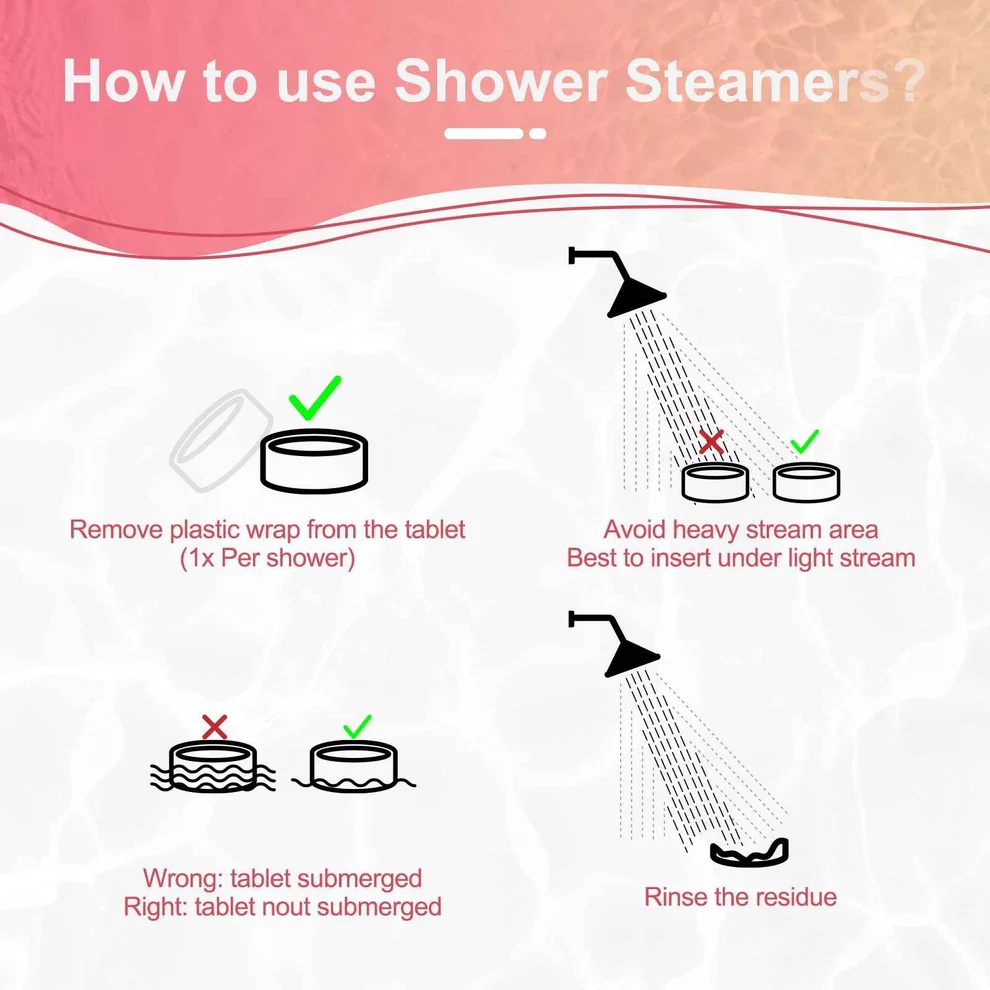 How to use Shower Steamers?

Remove plastic wrap from the tablet (1x Per shower)

Avoid heavy stream area
Best to insert under light stream

Wrong: tablet submerged
Right: tablet nout submerged

Rinse the residue