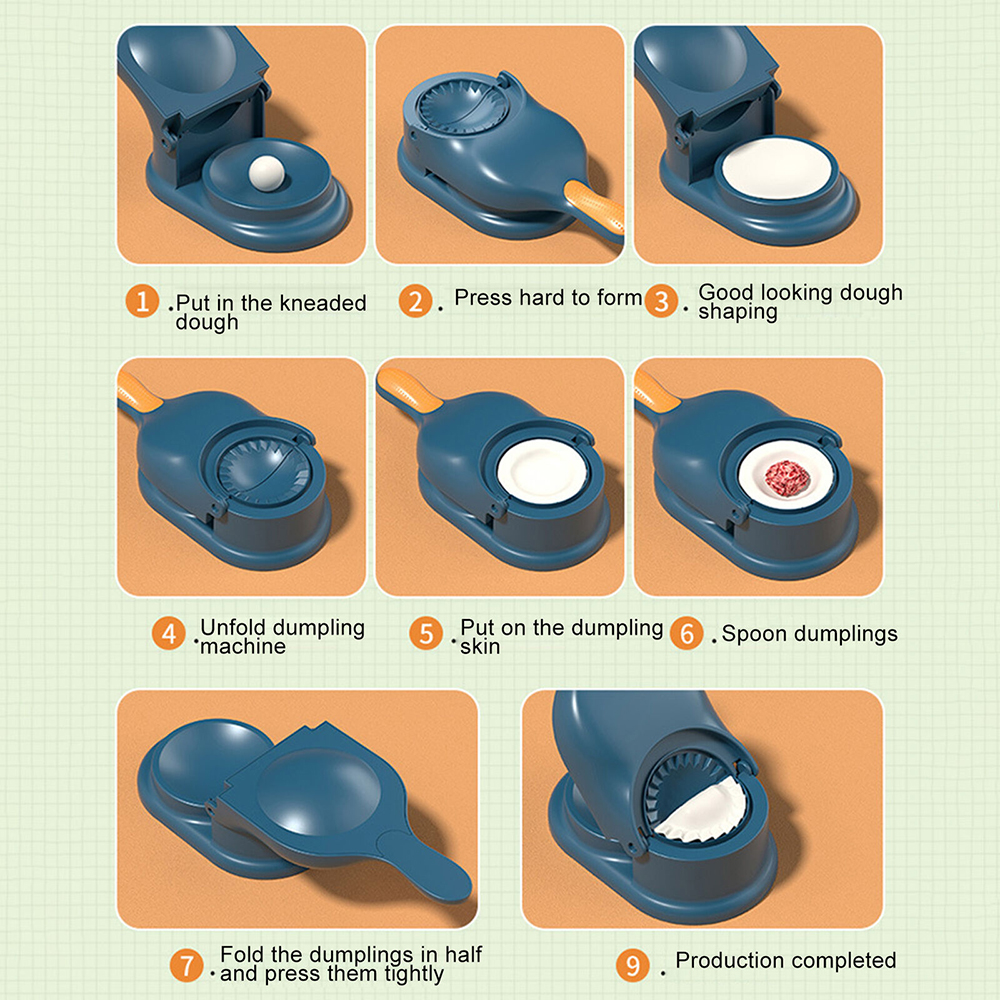 1 . Put in the kneaded dough

2 . Press hard to form

3 . Good looking dough shaping

4 . Unfold dumpling machine

5 . Put on the dumpling skin

6 . Spoon dumplings

7 . Fold the dumplings in half and press them tightly

9 . Production completed