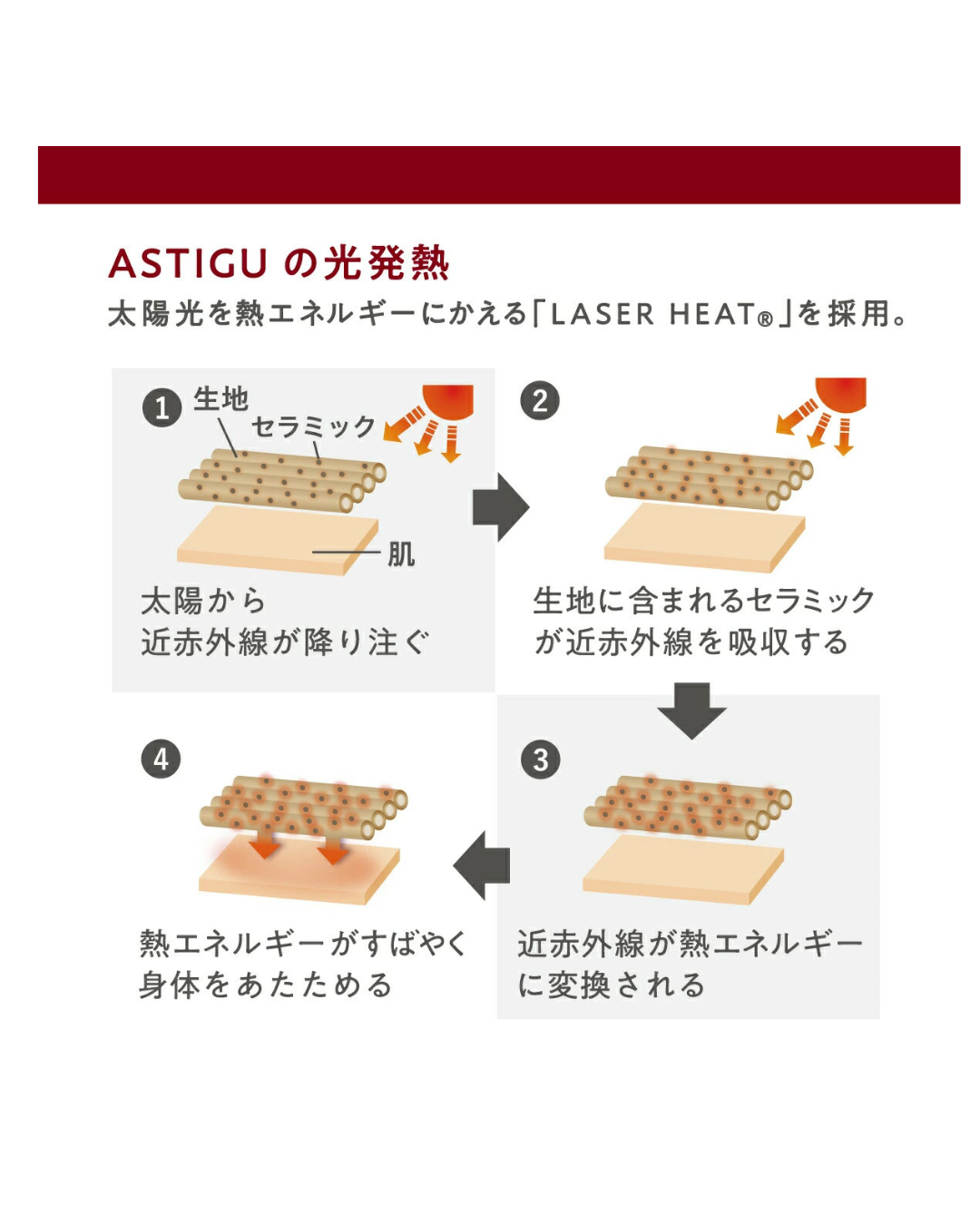 ASTIGU の光発熱

太陽光を熱エネルギーにかえる「LASER HEAT®」を採用。

1 生地 セラミック 肌

太陽から
近赤外線が降り注ぐ

2

生地に含まれるセラミック
が近赤外線を吸収する

3

近赤外線が熱エネルギー
に変換される

4

熱エネルギーがすばやく
身体をあたためる