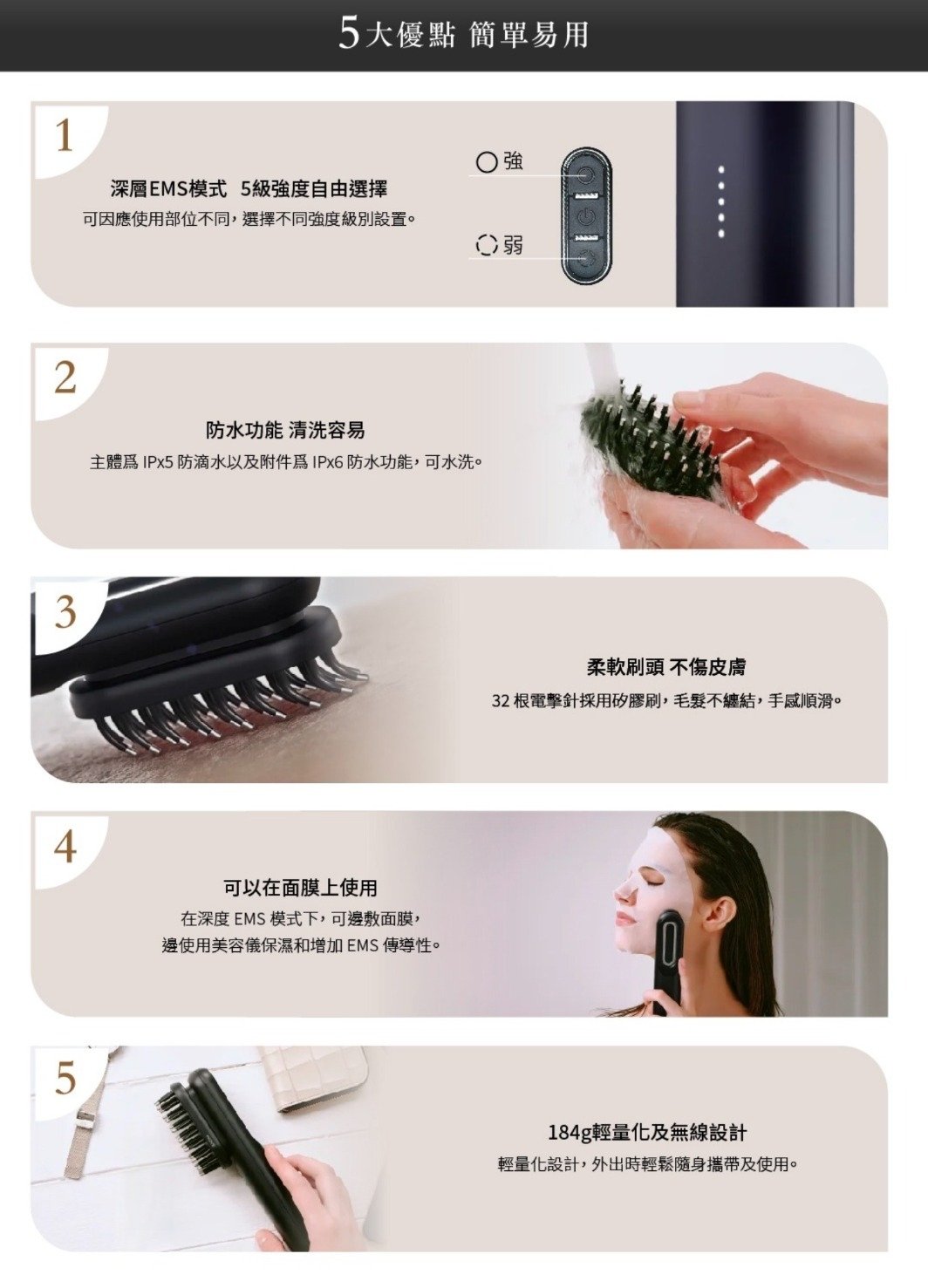 5大優點 簡單易用

1

深層EMS模式 5級強度自由選擇

可因應使用部位不同，選擇不同強度級別設置。

強

弱

2

防水功能 清洗容易

主體爲 IPx5 防滴水以及附件爲 IPx6 防水功能，可水洗。

3

柔軟刷頭 不傷皮膚

32 根電擊針採用矽膠刷，毛髮不纏結，手感順滑。

4

可以在面膜上使用

在深度 EMS 模式下，可邊敷面膜，
邊使用美容儀保濕和增加 EMS 傳導性。

5

184g輕量化及無線設計

輕量化設計，外出時輕鬆隨身攜帶及使用。