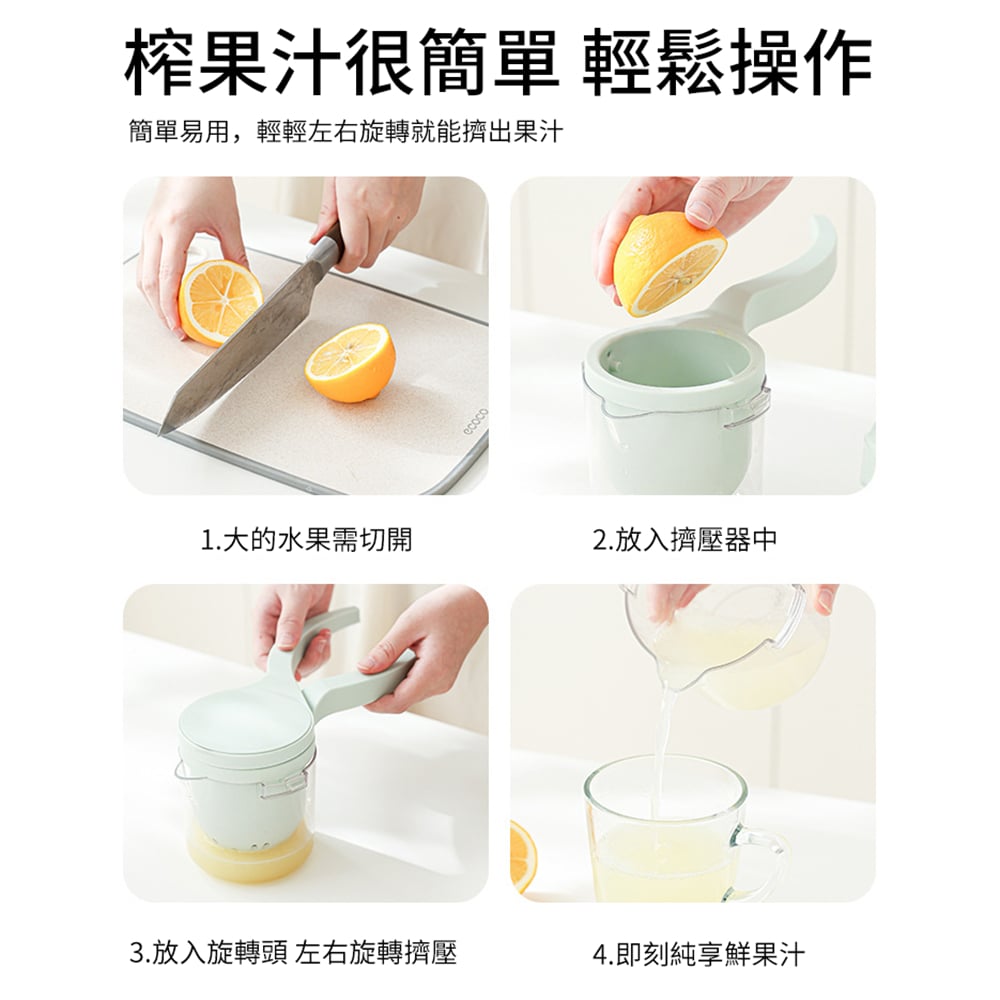 榨果汁很簡單 輕鬆操作

簡單易用，輕輕左右旋轉就能擠出果汁

ecoco

1.大的水果需切開

2.放入擠壓器中

3.放入旋轉頭 左右旋轉擠壓

4.即刻純享鮮果汁