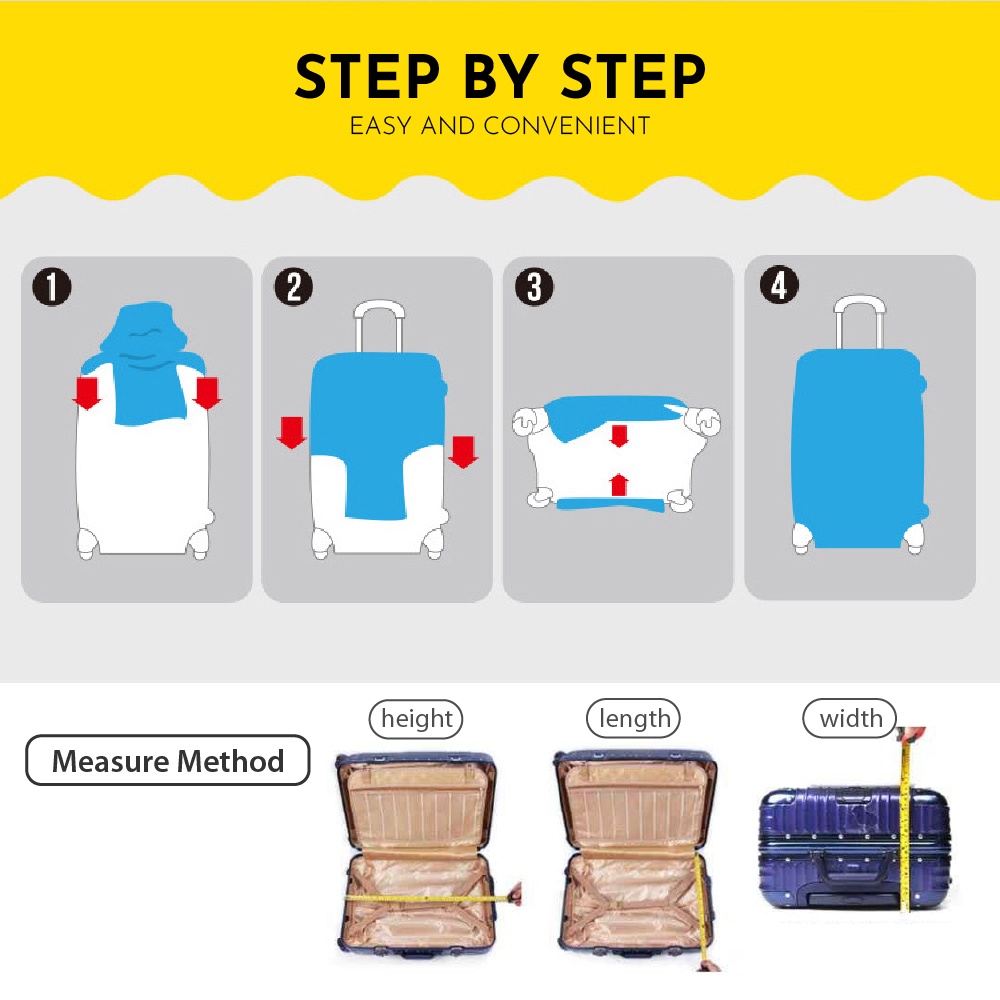 STEP BY STEP
EASY AND CONVENIENT

1

2

3

4

Measure Method

height

length

width