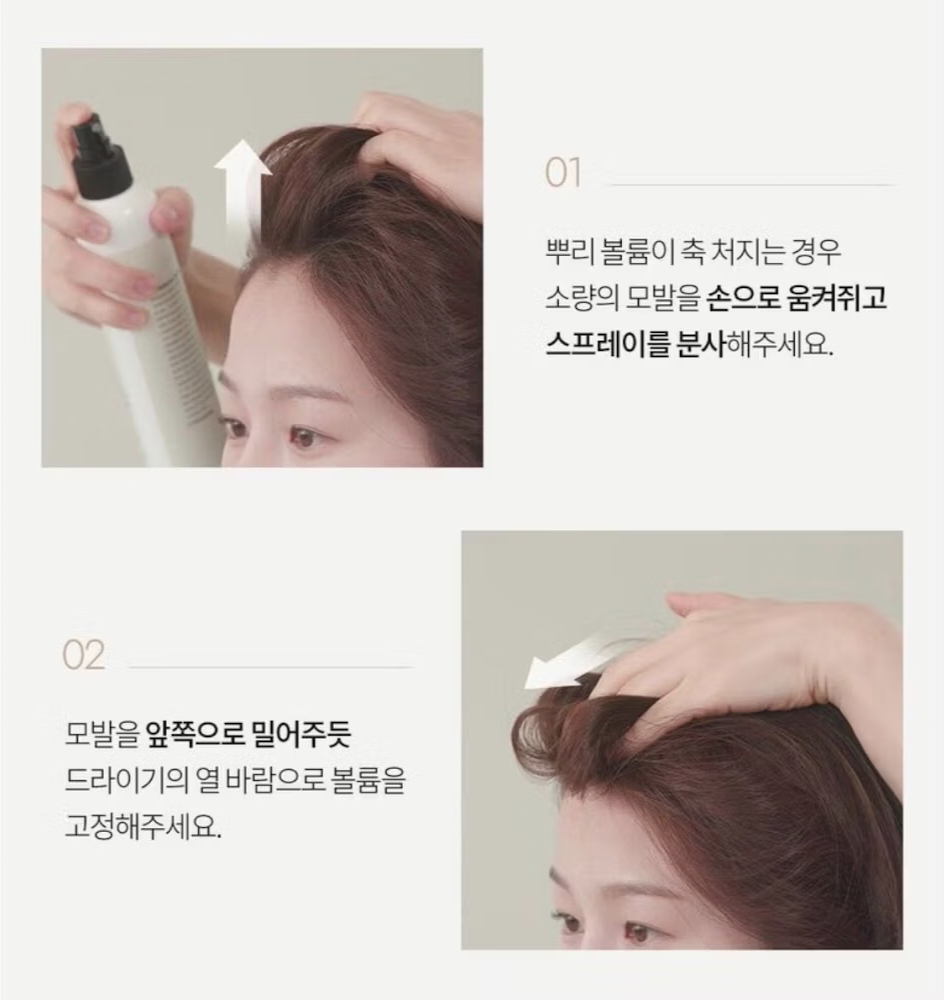 01

뿌리 볼륨이 축 처지는 경우 소량의 모발을 손으로 움켜쥐고 스프레이를 분사해주세요.

02

모발을 앞쪽으로 밀어주듯 드라이기의 열 바람으로 볼륨을 고정해주세요.